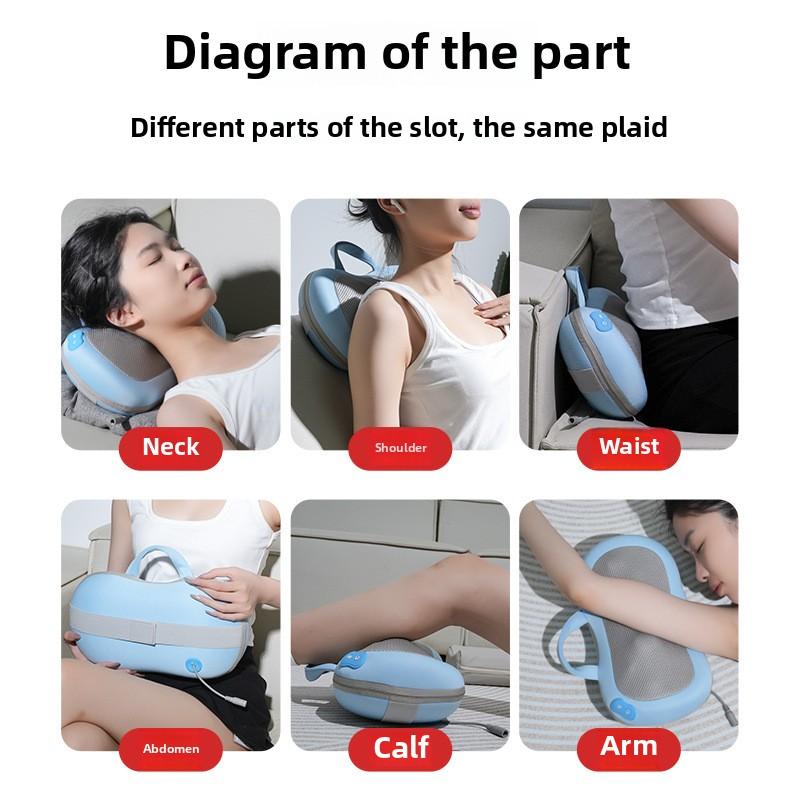 Diagram of the part

Different parts of the slot, the same plaid

Neck

Shoulder

Waist

Abdomen

Calf

Arm