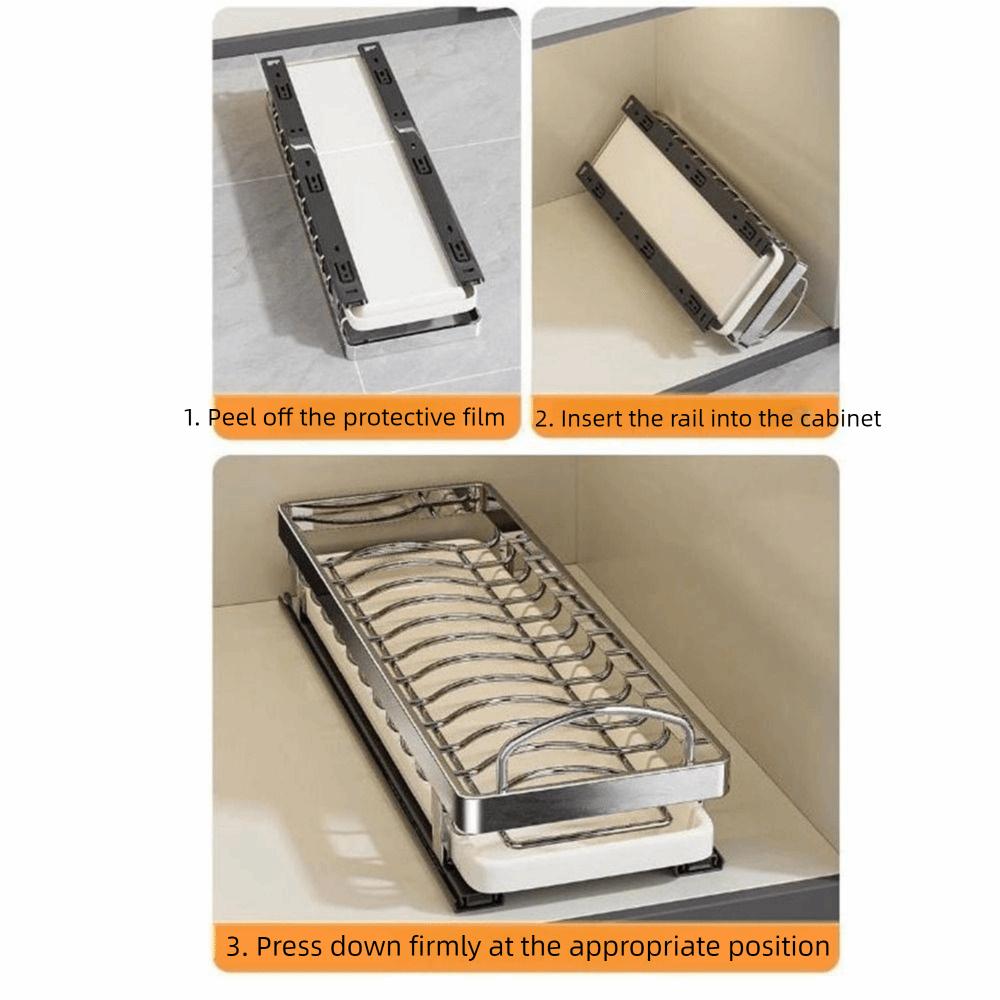 1. Peel off the protective film

2. Insert the rail into the cabinet

3. Press down firmly at the appropriate position