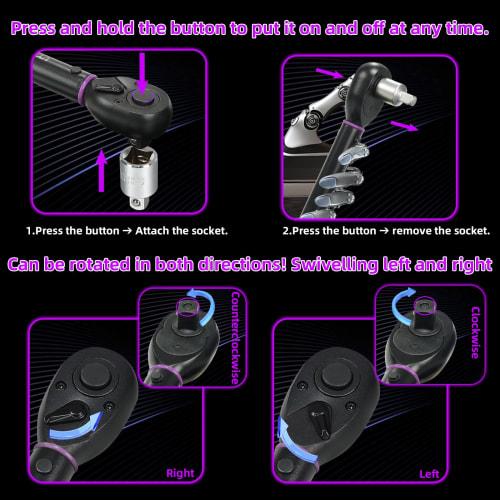 Press and hold the button to put it on and off at any time.

1.Press the button → Attach the socket.

2.Press the button → remove the socket.

Can be rotated in both directions! Swivelling left and right

Counterclockwise

Right

Clockwise

Left