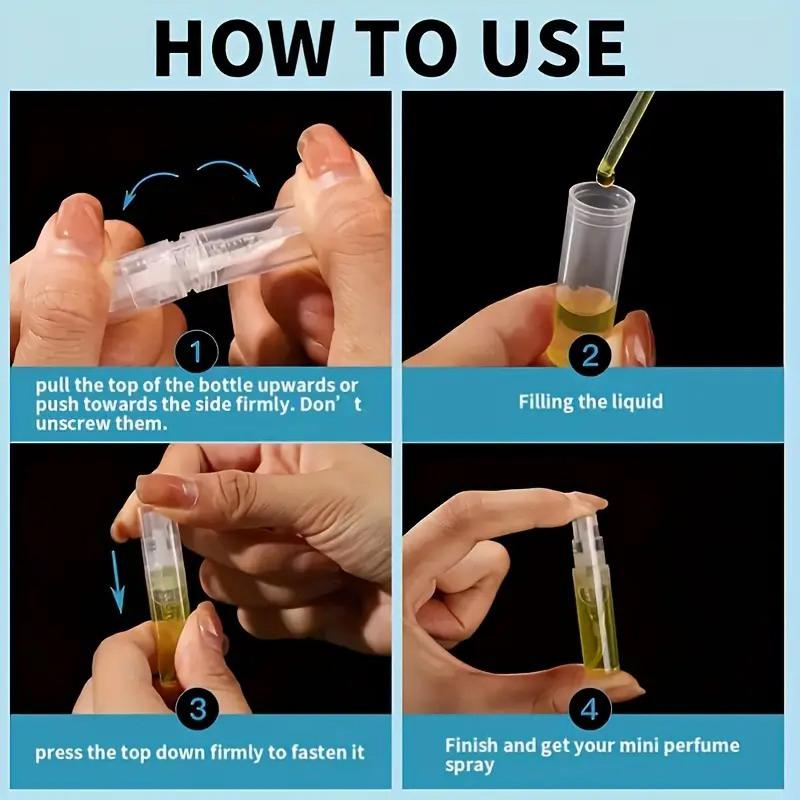 HOW TO USE

1
pull the top of the bottle upwards or push towards the side firmly. Don’ t unscrew them.

2
Filling the liquid

3
press the top down firmly to fasten it

4
Finish and get your mini perfume spray