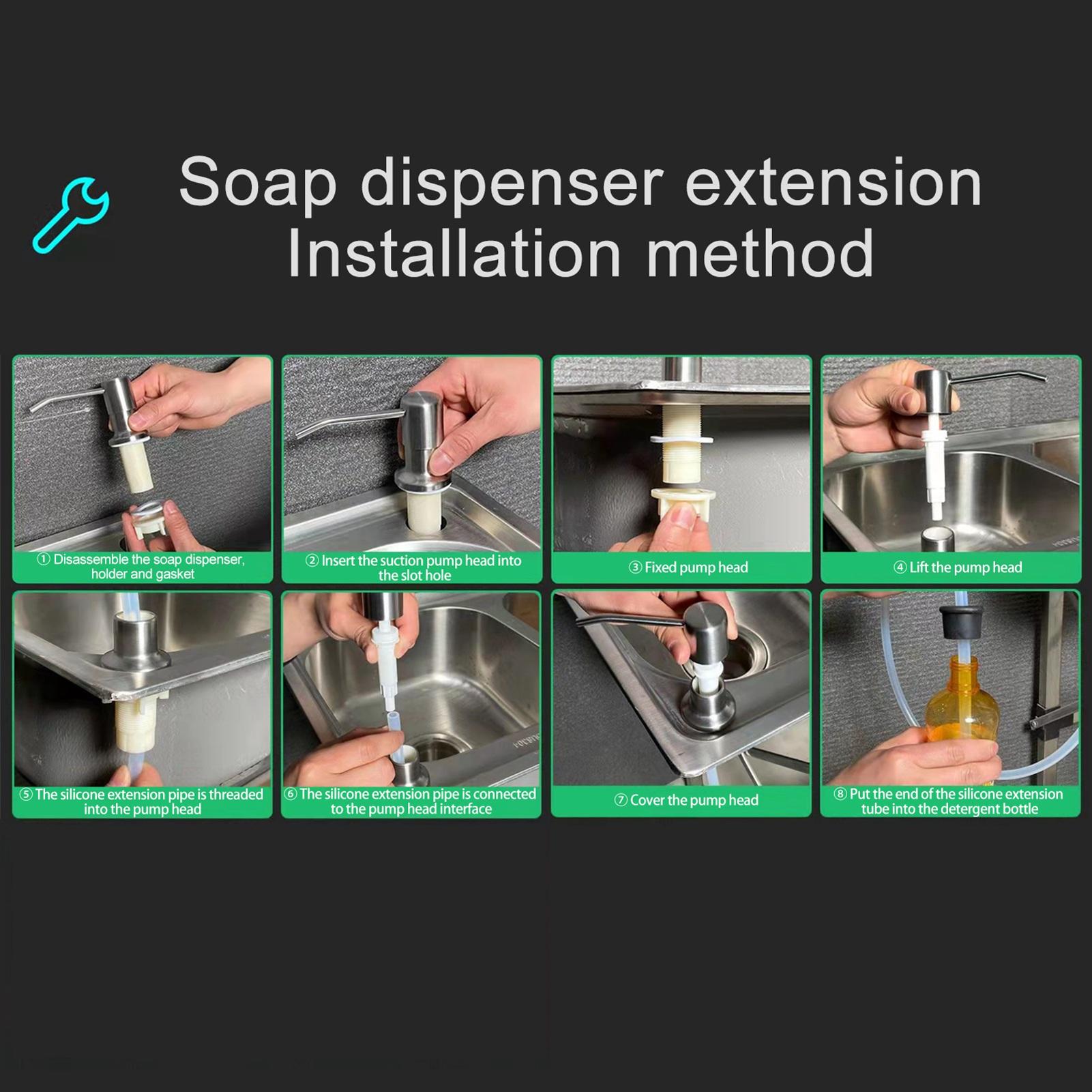 Soap dispenser extension
Installation method

① Disassemble the soap dispenser, holder and gasket

② Insert the suction pump head into the slot hole

③ Fixed pump head

④ Lift the pump head

⑤ The silicone extension pipe is threaded into the pump head

⑥ The silicone extension pipe is connected to the pump head interface

⑦ Cover the pump head

⑧ Put the end of the silicone extension tube into the detergent bottle