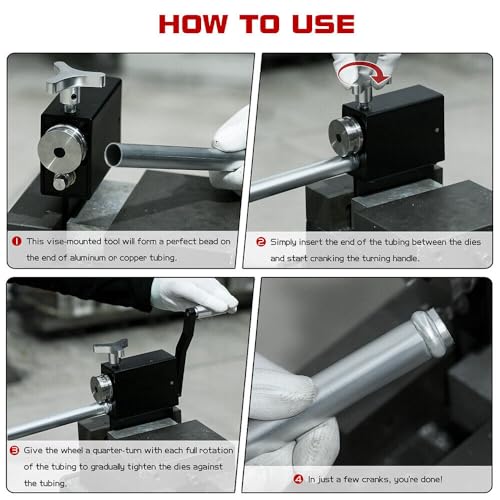 HOW TO USE

❶ This vise-mounted tool will form a perfect bead on the end of aluminum or copper tubing.

❷ Simply insert the end of the tubing between the dies and start cranking the turning handle.

❸ Give the wheel a quarter-turn with each full rotation of the tubing to gradually tighten the dies against the tubing.

❹ In just a few cranks, you're done!