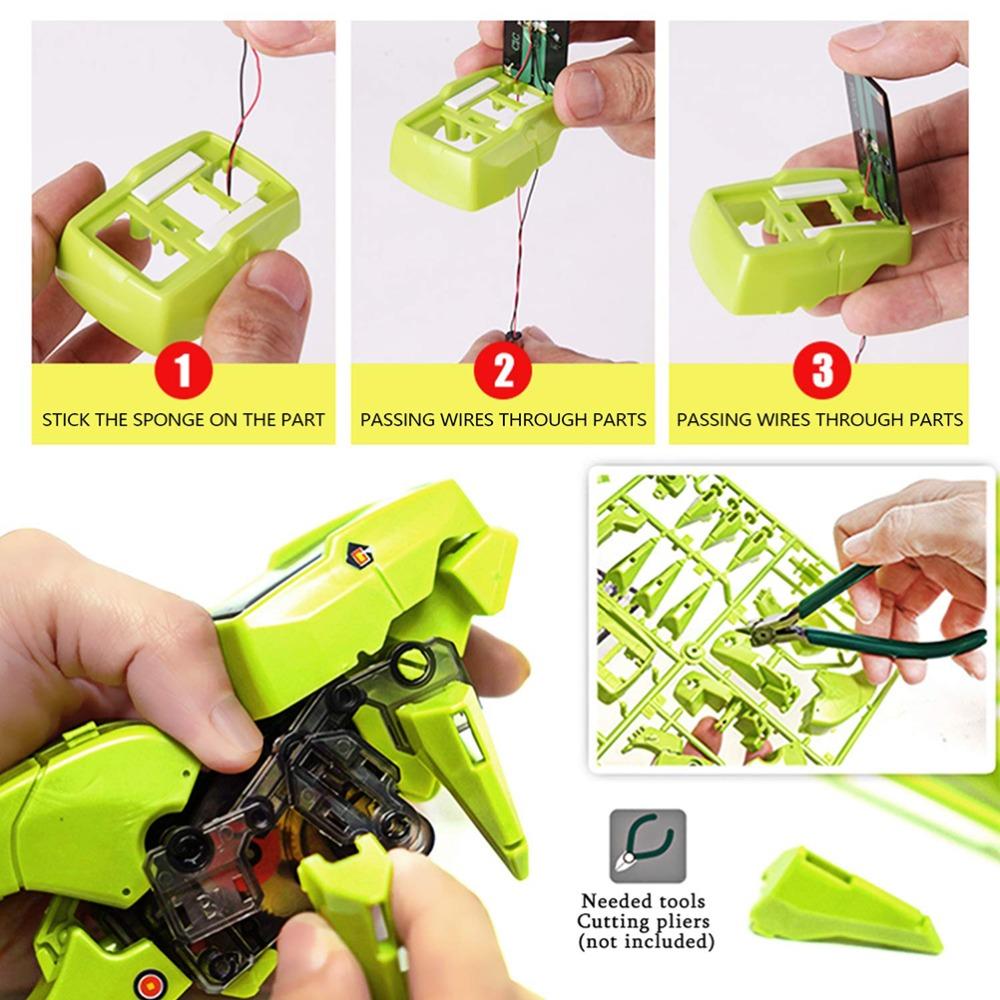 1
STICK THE SPONGE ON THE PART

2
PASSING WIRES THROUGH PARTS

3
PASSING WIRES THROUGH PARTS

Needed tools
Cutting pliers
(not included)