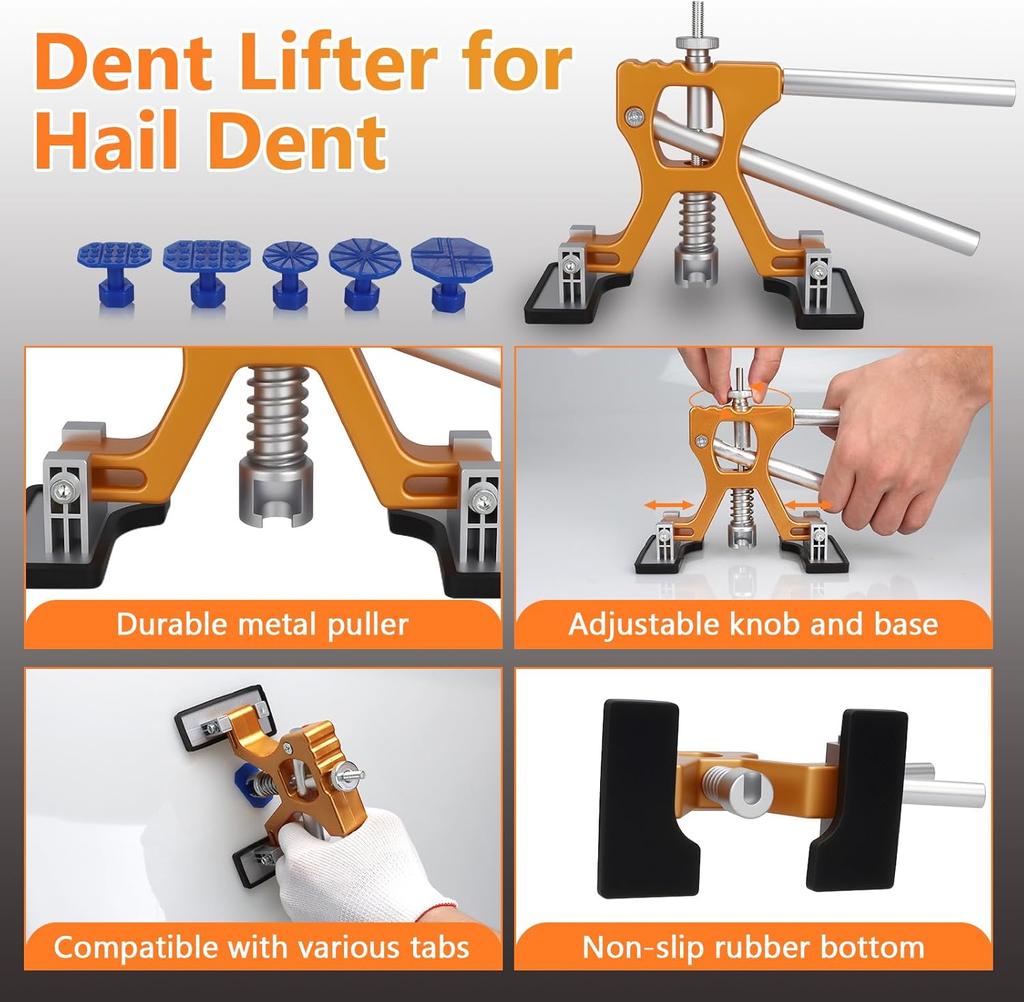 Dent Lifter for Hail Dent

Durable metal puller

Adjustable knob and base

Compatible with various tabs

Non-slip rubber bottom