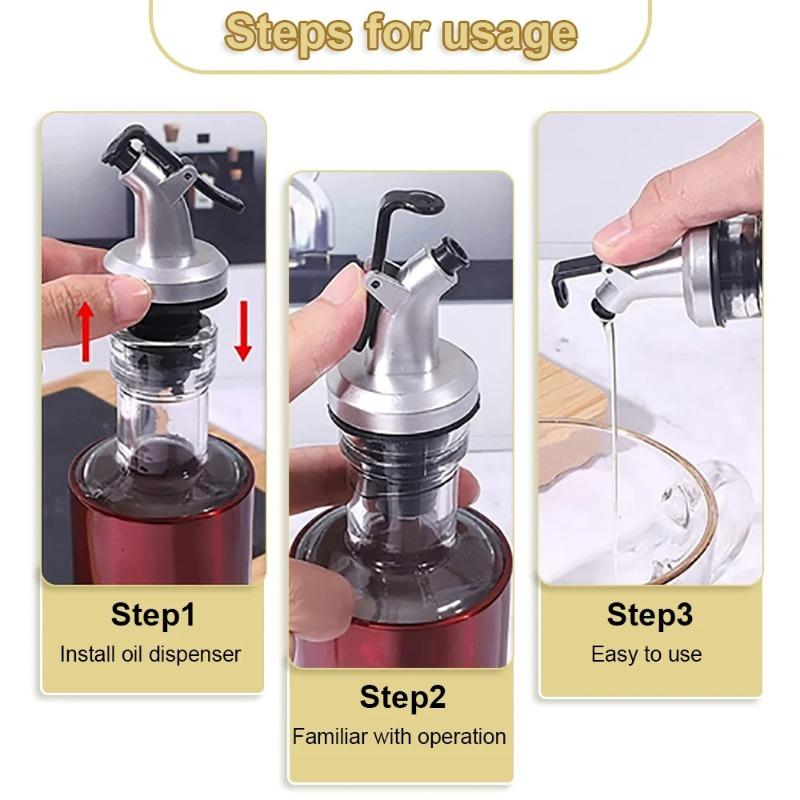 Steps for usage

Step1
Install oil dispenser

Step2
Familiar with operation

Step3
Easy to use