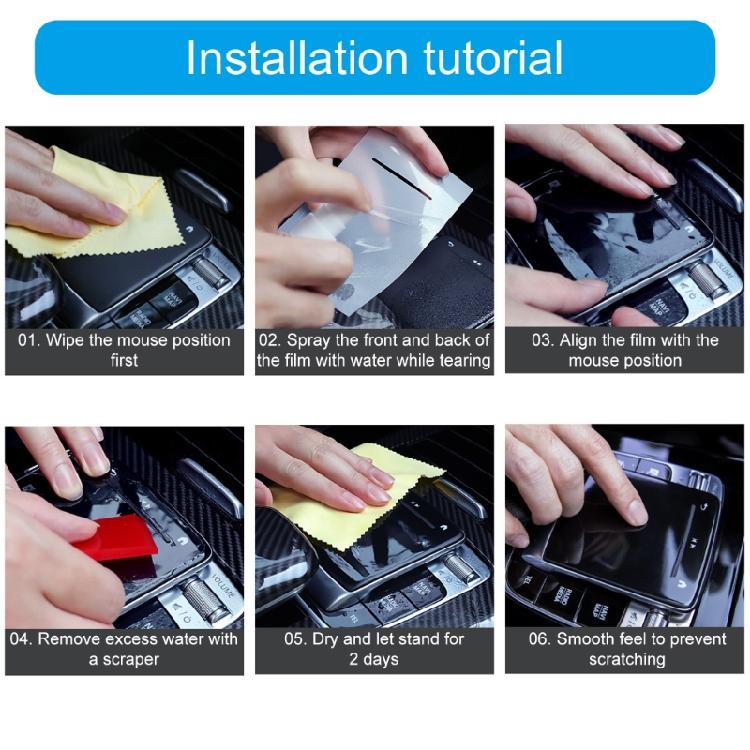 Installation tutorial

01. Wipe the mouse position first

02. Spray the front and back of the film with water while tearing

03. Align the film with the mouse position

04. Remove excess water with a scraper

05. Dry and let stand for 2 days

06. Smooth feel to prevent scratching