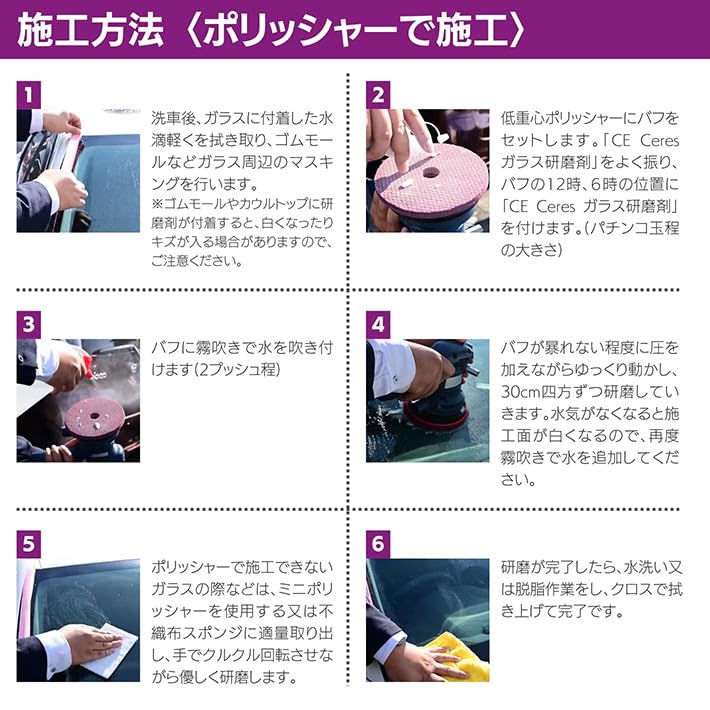 施工方法〈ポリッシャーで施工〉

1

洗車後、ガラスに付着した水滴軽くを拭き取り、ゴムモールなどガラス周辺のマスキングを行います。
※ゴムモールやカウルトップに研磨剤が付着すると、白くなったりキズが入る場合がありますので、ご注意ください。

2

低重心ポリッシャーにバフをセットします。「CE Ceres ガラス研磨剤」をよく振り、バフの12時、6時の位置に「CE Ceres ガラス研磨剤」を付けます。(パチンコ玉程の大きさ)

3

バフに霧吹きで水を吹き付けます(2プッシュ程)

4

バフが暴れない程度に圧を加えながらゆっくり動かし、30cm四方ずつ研磨していきます。水気がなくなると施工面が白くなるので、再度霧吹きで水を追加してください。

5

ポリッシャーで施工できないガラスの際などは、ミニポリッシャーを使用する又は不織布スポンジに適量取り出し、手でクルクル回転させながら優しく研磨します。

6

研磨が完了したら、水洗い又は脱脂作業をし、クロスで拭き上げて完了です。