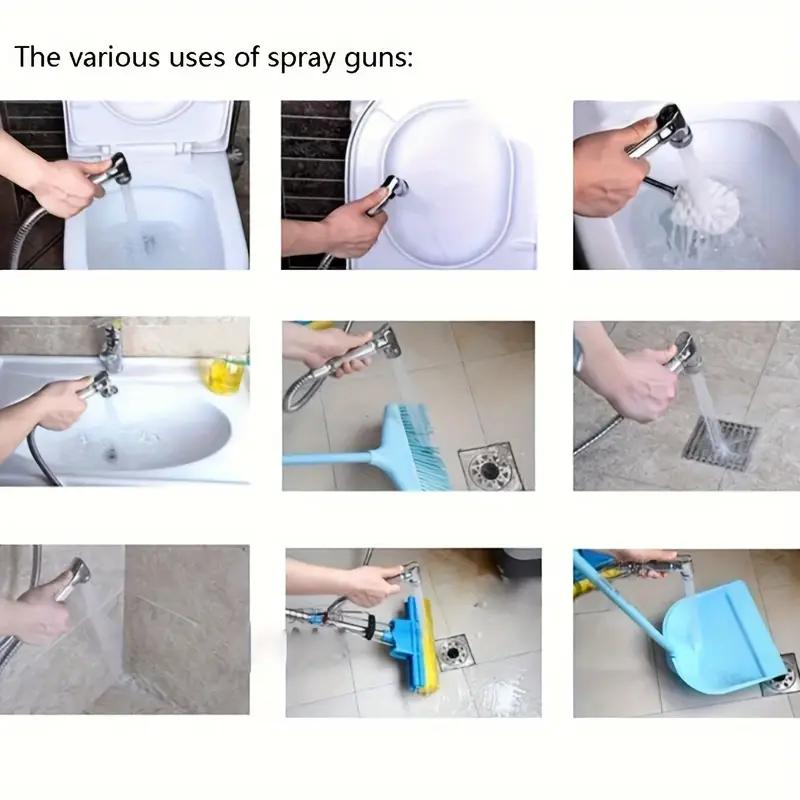 The various uses of spray guns: