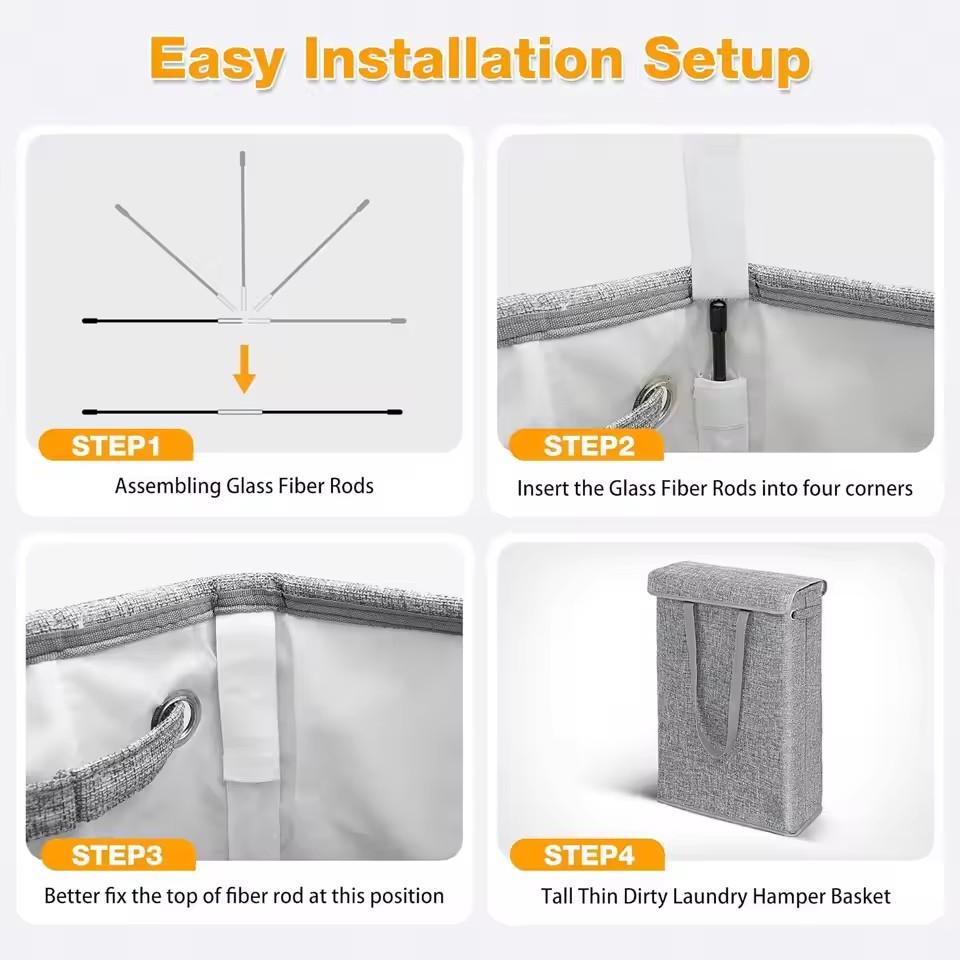 Easy Installation Setup

STEP1

Assembling Glass Fiber Rods

STEP2

Insert the Glass Fiber Rods into four corners

STEP3

Better fix the top of fiber rod at this position

STEP4

Tall Thin Dirty Laundry Hamper Basket