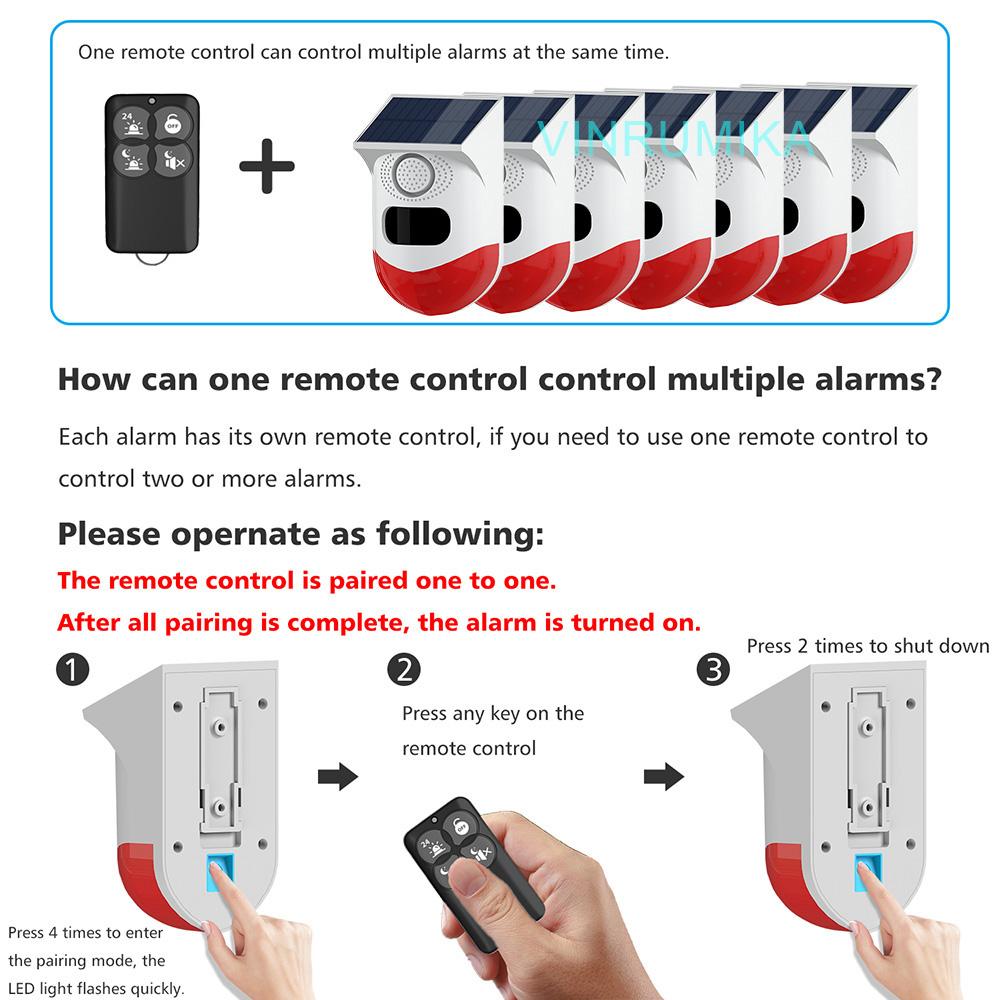 One remote control can control multiple alarms at the same time.

24 OFF

VINRUMIKA

How can one remote control control multiple alarms?

Each alarm has its own remote control, if you need to use one remote control to control two or more alarms.

Please opernate as following:

The remote control is paired one to one.

After all pairing is complete, the alarm is turned on.

1

Press 4 times to enter the pairing mode, the LED light flashes quickly.

2

Press any key on the remote control

24 OFF

3

Press 2 times to shut down