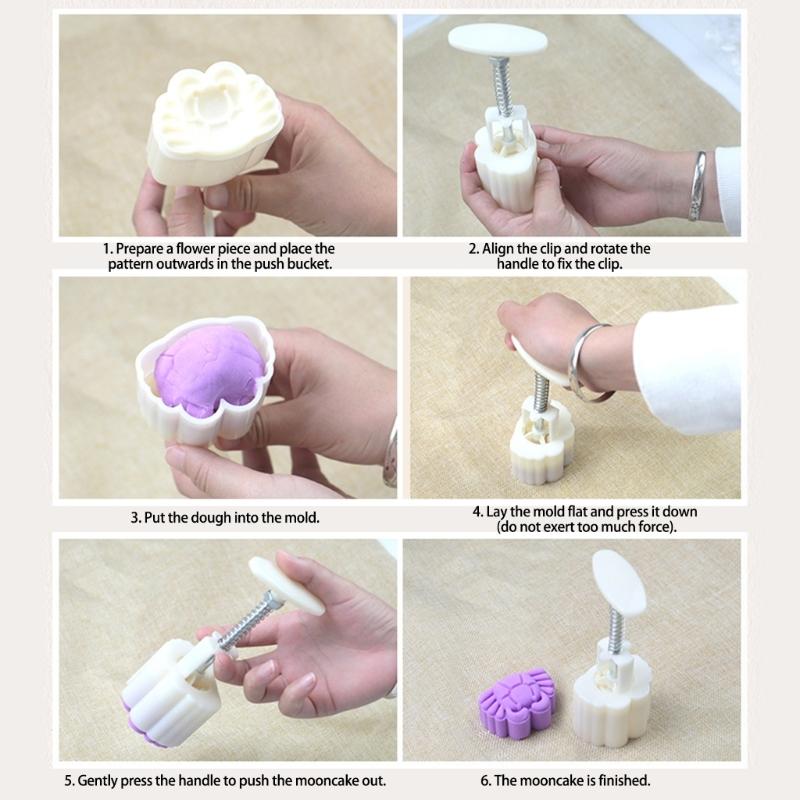 1. Prepare a flower piece and place the pattern outwards in the push bucket.

2. Align the clip and rotate the handle to fix the clip.

3. Put the dough into the mold.

4. Lay the mold flat and press it down (do not exert too much force).

5. Gently press the handle to push the mooncake out.

6. The mooncake is finished.