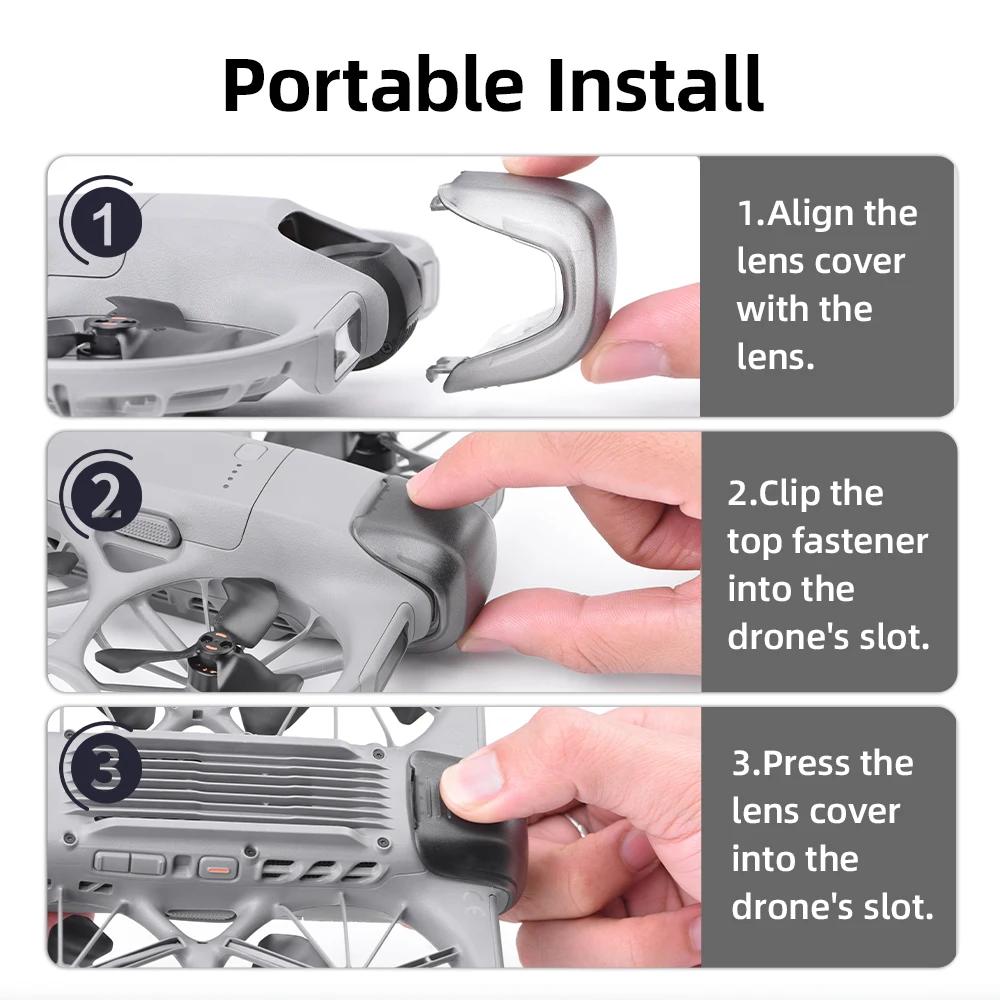 Portable Install

1

1.Align the lens cover with the lens.

2

2.Clip the top fastener into the drone's slot.

3

3.Press the lens cover into the drone's slot.