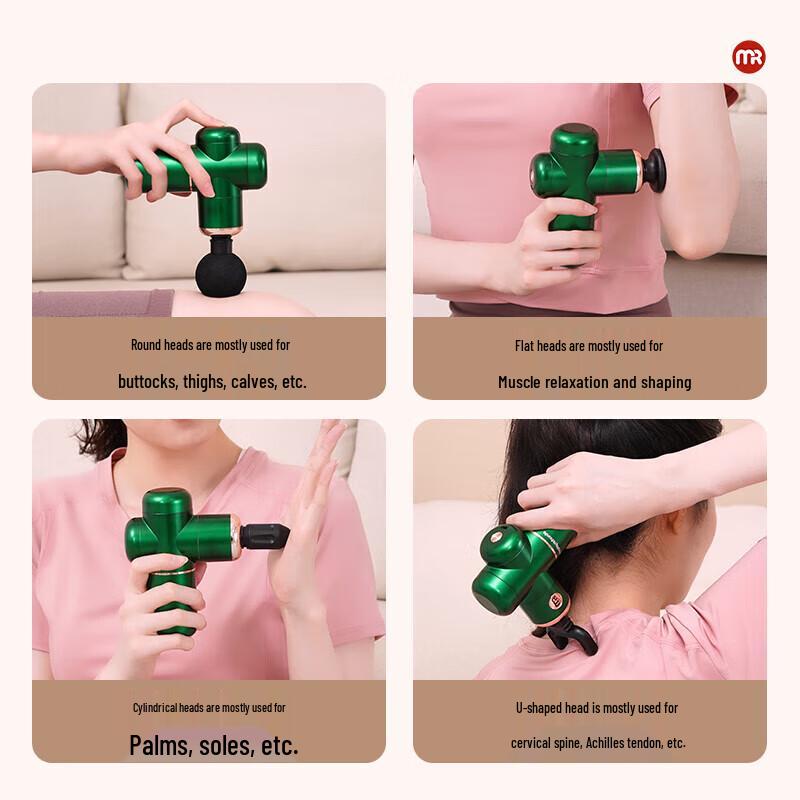 MR

Round heads are mostly used for

buttocks, thighs, calves, etc.

Flat heads are mostly used for

Muscle relaxation and shaping

Cylindrical heads are mostly used for

Palms, soles, etc.

U-shaped head is mostly used for

cervical spine, Achilles tendon, etc.