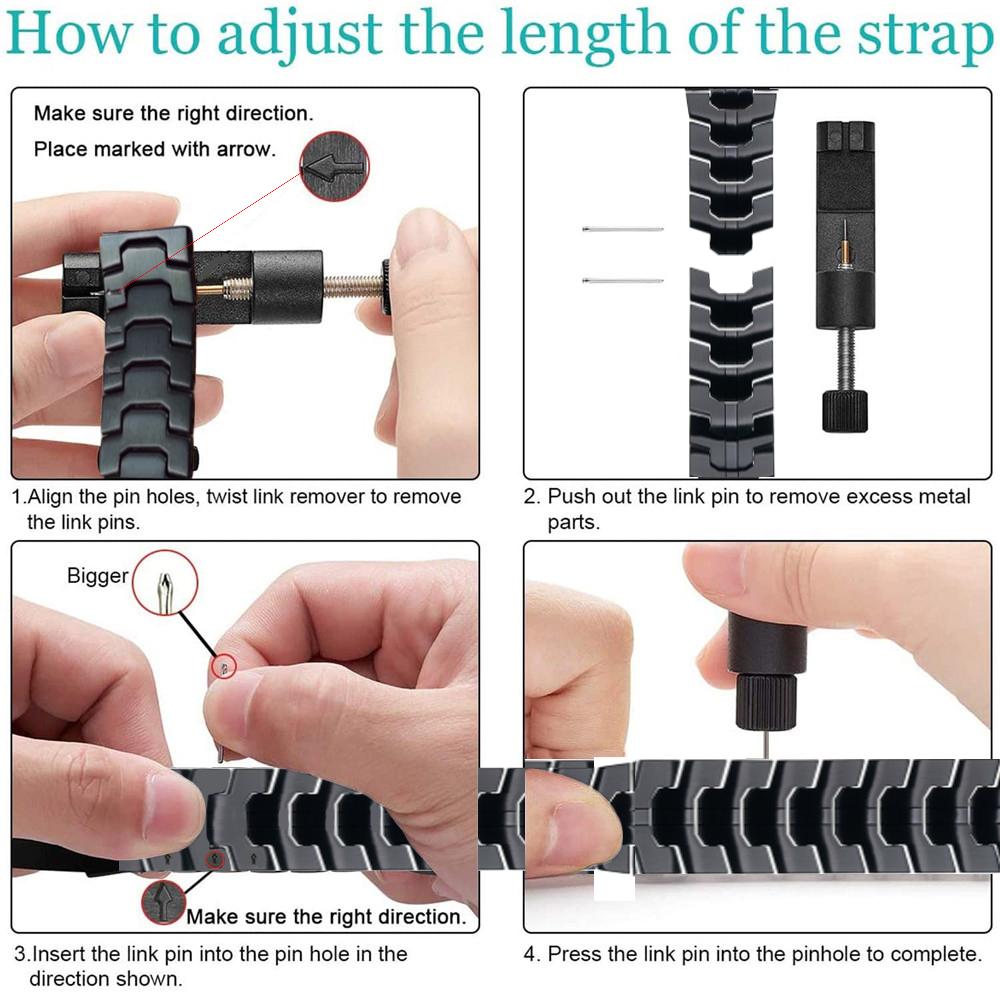 How to adjust the length of the strap

Make sure the right direction.
Place marked with arrow.

1.Align the pin holes, twist link remover to remove the link pins.

2. Push out the link pin to remove excess metal parts.

Bigger

Make sure the right direction.

3.Insert the link pin into the pin hole in the direction shown.

4. Press the link pin into the pinhole to complete.