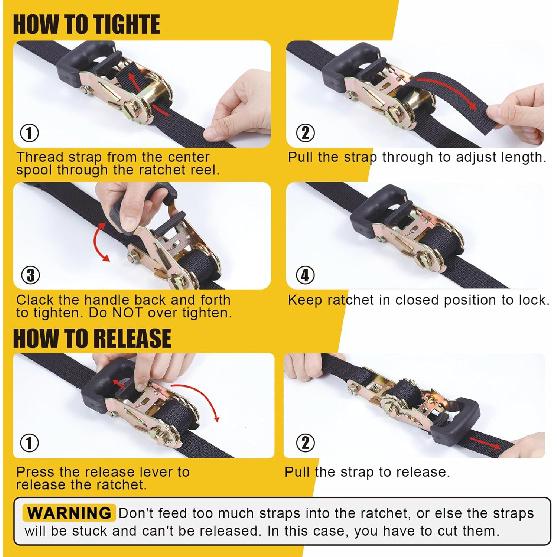 HOW TO TIGHTE

①
Thread strap from the center spool through the ratchet reel.

②
Pull the strap through to adjust length.

③
Clack the handle back and forth to tighten. Do NOT over tighten.

④
Keep ratchet in closed position to lock.

HOW TO RELEASE

①
Press the release lever to release the ratchet.

②
Pull the strap to release.

WARNING Don't feed too much straps into the ratchet, or else the straps will be stuck and can't be released. In this case, you have to cut them.