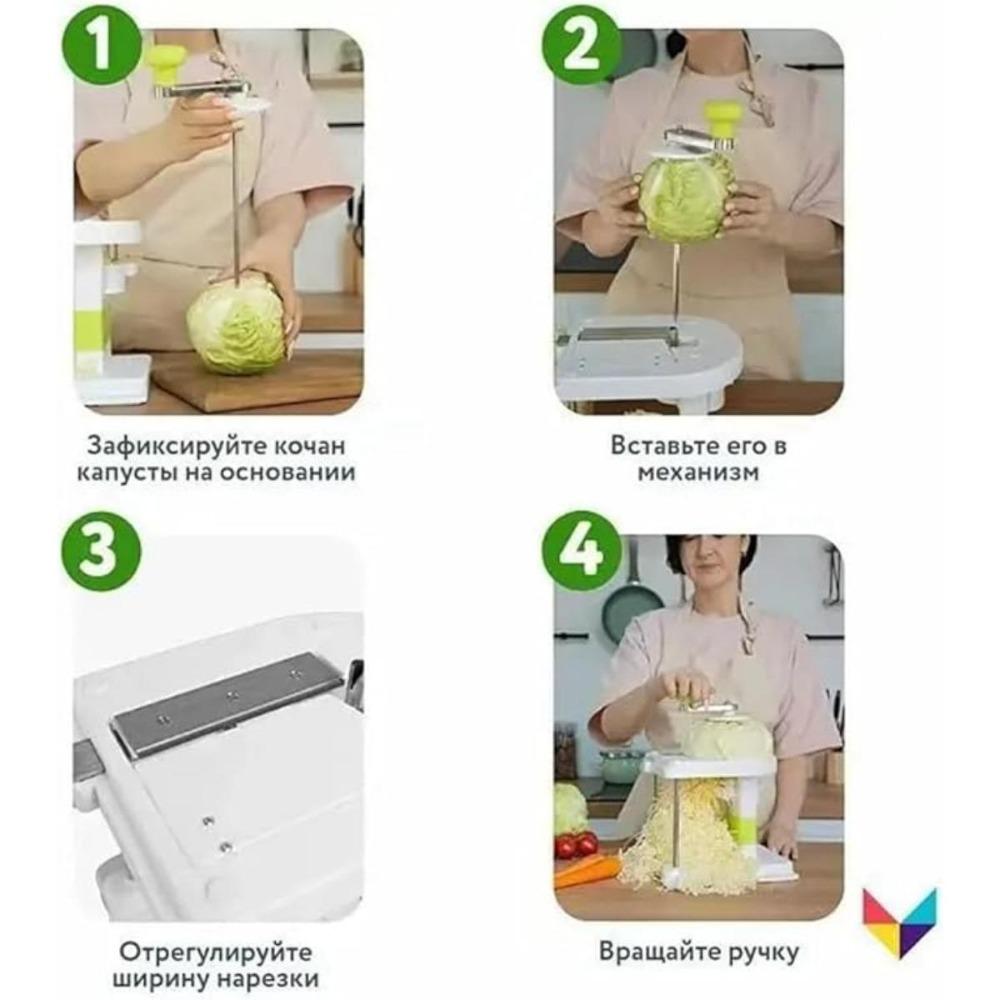 1

Зафиксируйте кочан капусты на основании

2

Вставьте его в механизм

3

Отрегулируйте ширину нарезки

4

Вращайте ручку