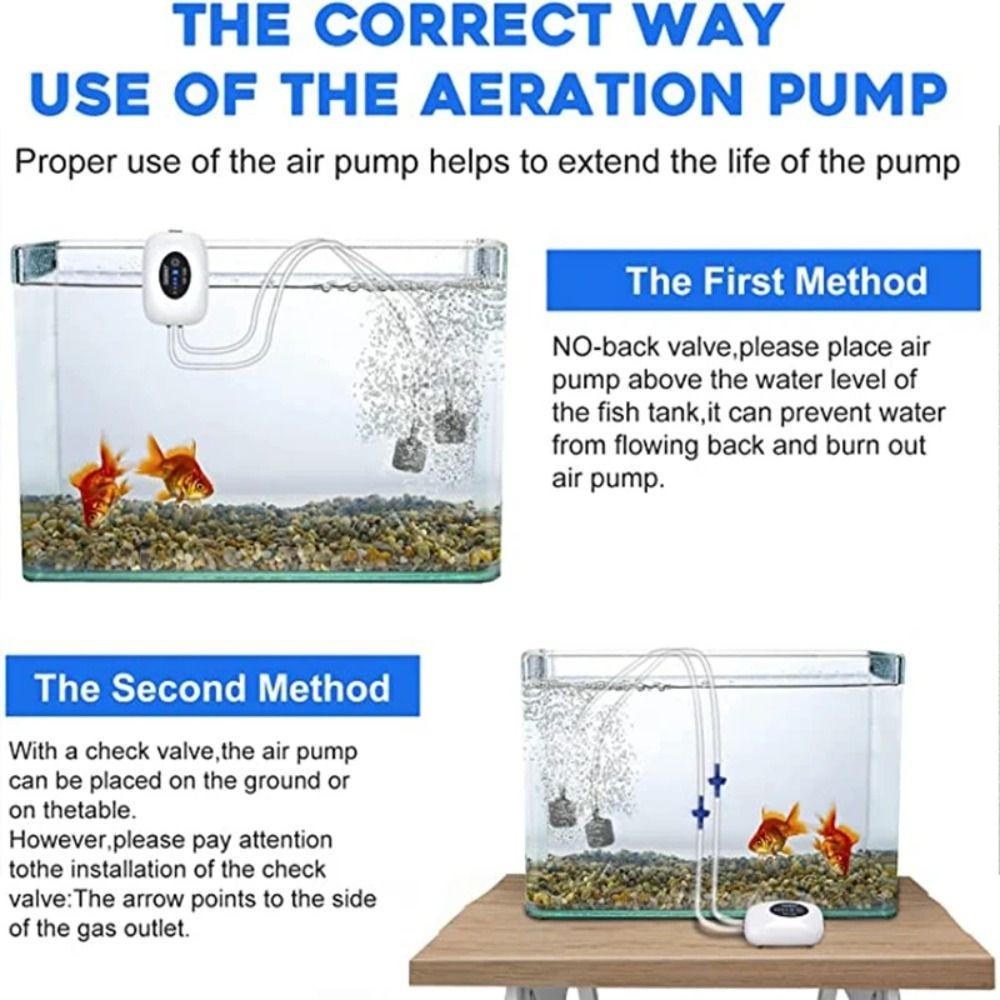 THE CORRECT WAY
USE OF THE AERATION PUMP

Proper use of the air pump helps to extend the life of the pump

The First Method

NO-back valve,please place air pump above the water level of the fish tank,it can prevent water from flowing back and burn out air pump.

The Second Method

With a check valve,the air pump can be placed on the ground or on thetable.
However,please pay attention tothe installation of the check valve:The arrow points to the side of the gas outlet.