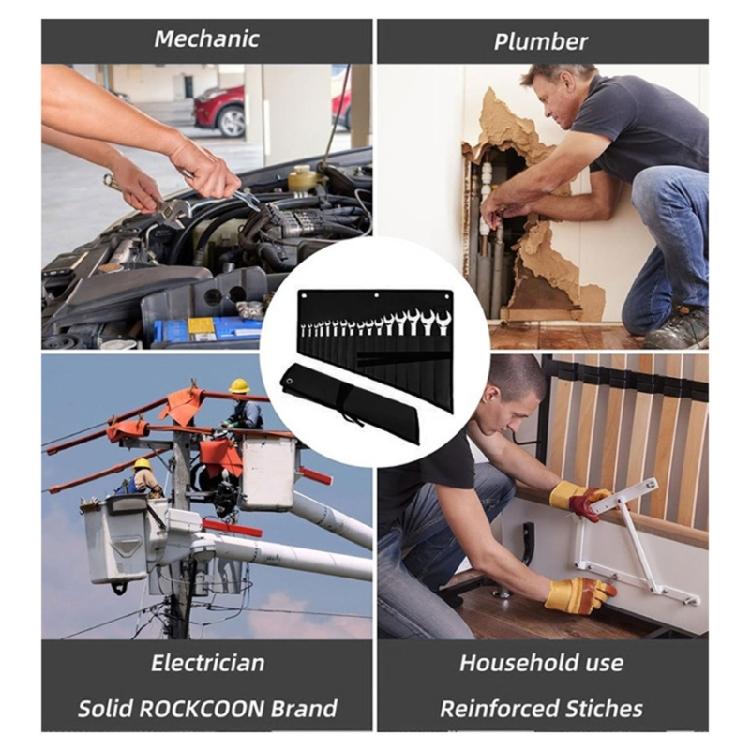 Mechanic

Plumber

Electrician

Solid ROCKCOON Brand

Household use

Reinforced Stiches