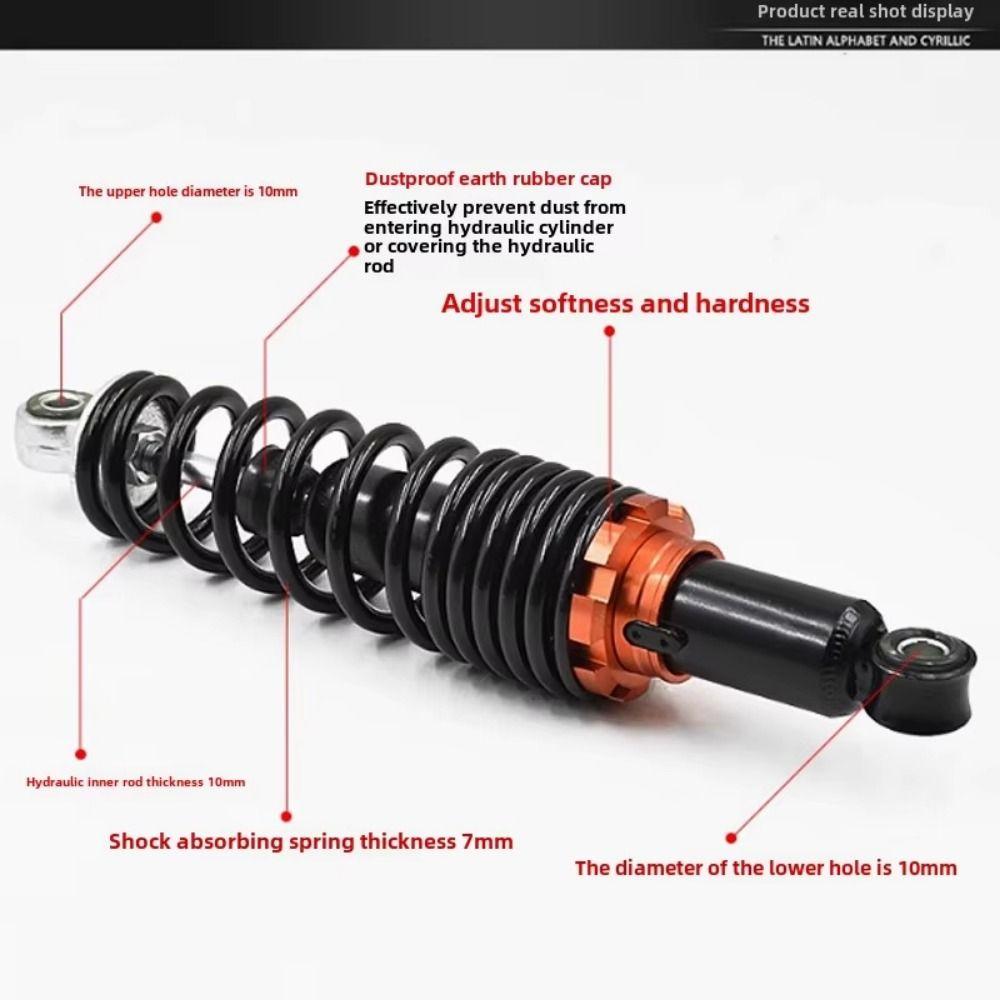 Product real shot display
THE LATIN ALPHABET AND CYRILLIC

The upper hole diameter is 10mm

Dustproof earth rubber cap
Effectively prevent dust from entering hydraulic cylinder or covering the hydraulic rod

Adjust softness and hardness

Hydraulic inner rod thickness 10mm

Shock absorbing spring thickness 7mm

The diameter of the lower hole is 10mm