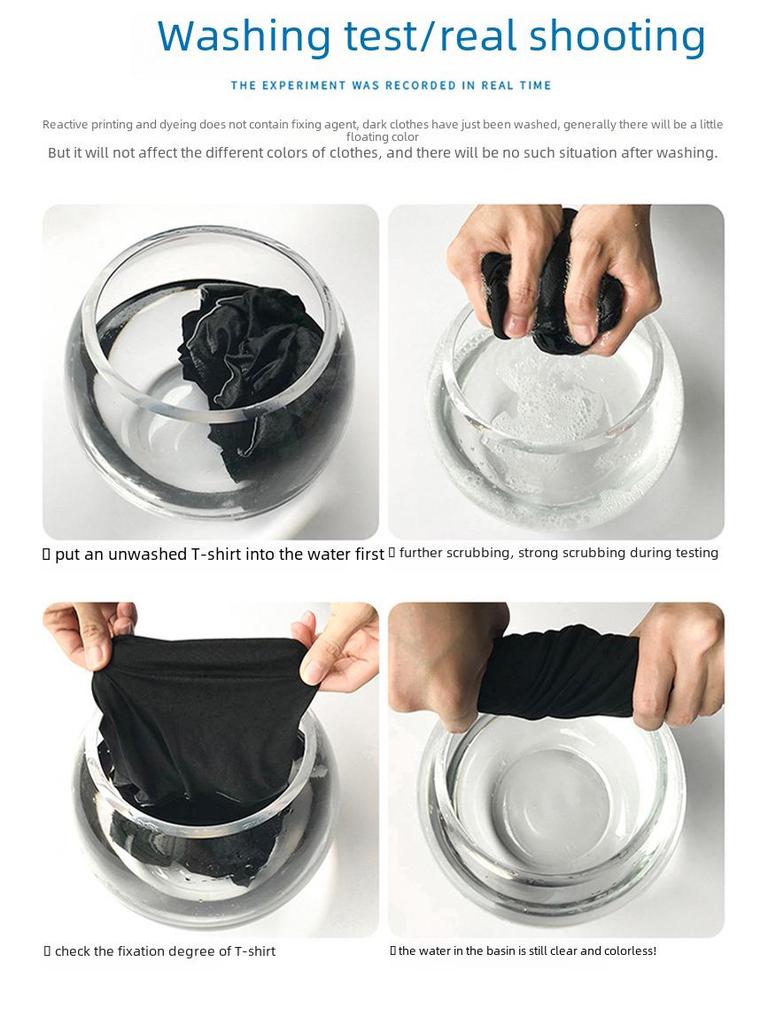 Washing test/real shooting

THE EXPERIMENT WAS RECORDED IN REAL TIME

Reactive printing and dyeing does not contain fixing agent, dark clothes have just been washed, generally there will be a little floating color

But it will not affect the different colors of clothes, and there will be no such situation after washing.

▯ put an unwashed T-shirt into the water first

▯ further scrubbing, strong scrubbing during testing

▯ check the fixation degree of T-shirt

▯ the water in the basin is still clear and colorless!