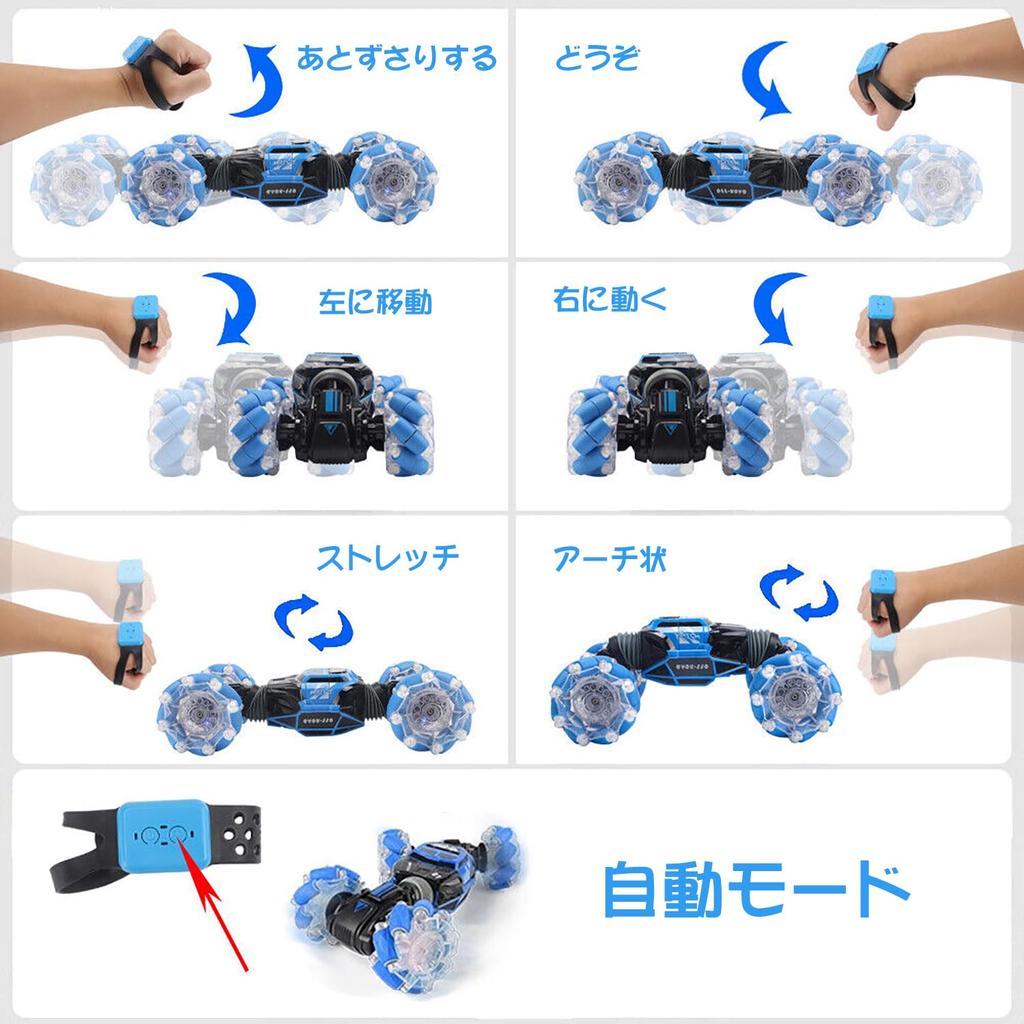 あとずさりする

どうぞ

左に移動

右に動く

ストレッチ

アーチ状

自動モード