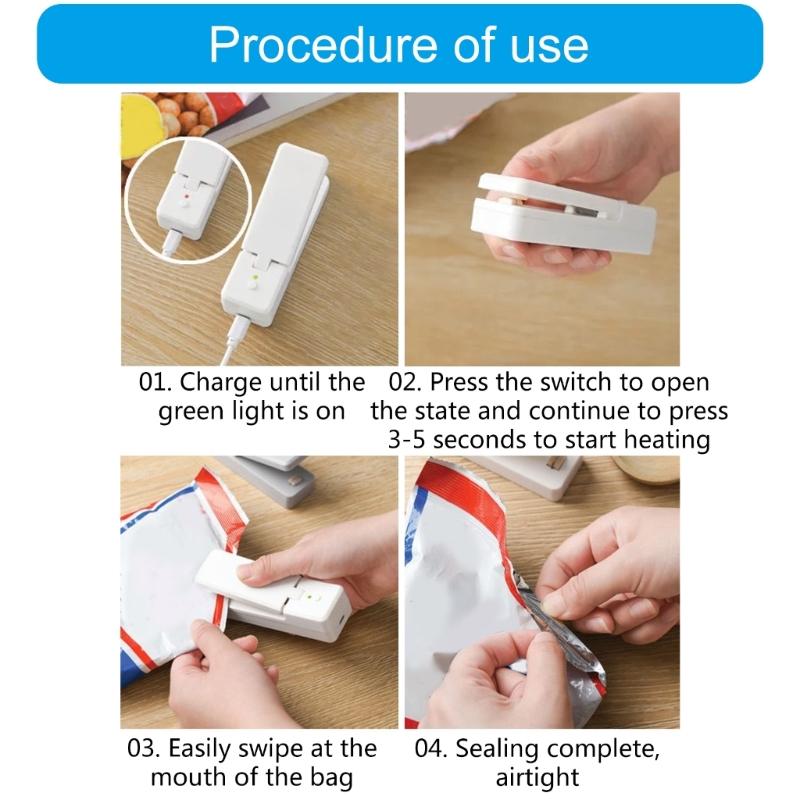 Procedure of use

01. Charge until the green light is on

02. Press the switch to open the state and continue to press 3-5 seconds to start heating

03. Easily swipe at the mouth of the bag

04. Sealing complete, airtight