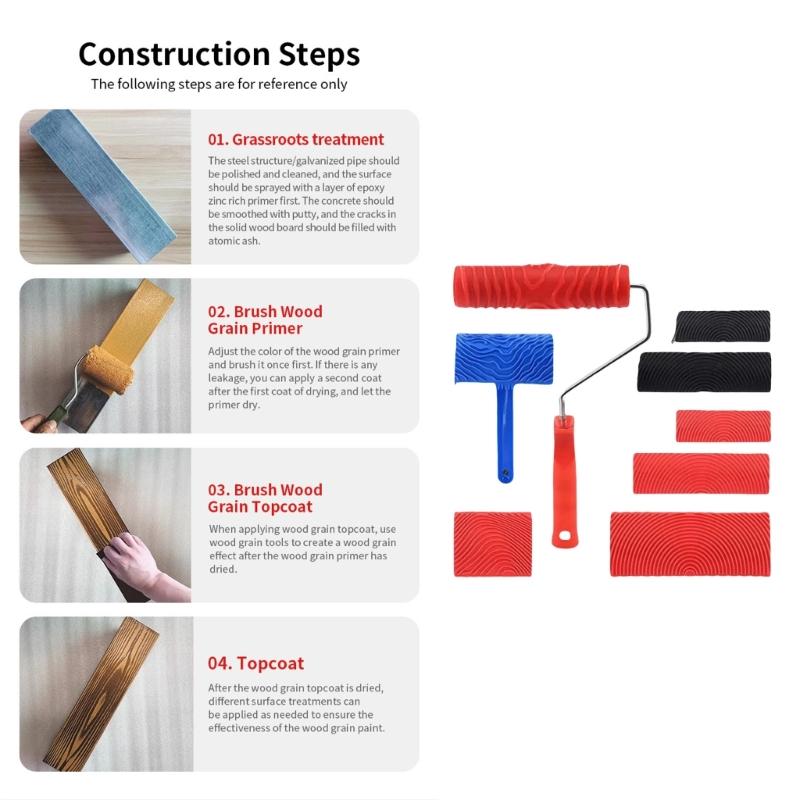 Construction Steps
The following steps are for reference only

01. Grassroots treatment
The steel structure/galvanized pipe should be polished and cleaned, and the surface should be sprayed with a layer of epoxy zinc rich primer first. The concrete should be smoothed with putty, and the cracks in the solid wood board should be filled with atomic ash.

02. Brush Wood Grain Primer
Adjust the color of the wood grain primer and brush it once first. If there is any leakage, you can apply a second coat after the first coat of drying, and let the primer dry.

03. Brush Wood Grain Topcoat
When applying wood grain topcoat, use wood grain tools to create a wood grain effect after the wood grain primer has dried.

04. Topcoat
After the wood grain topcoat is dried, different surface treatments can be applied as needed to ensure the effectiveness of the wood grain paint.