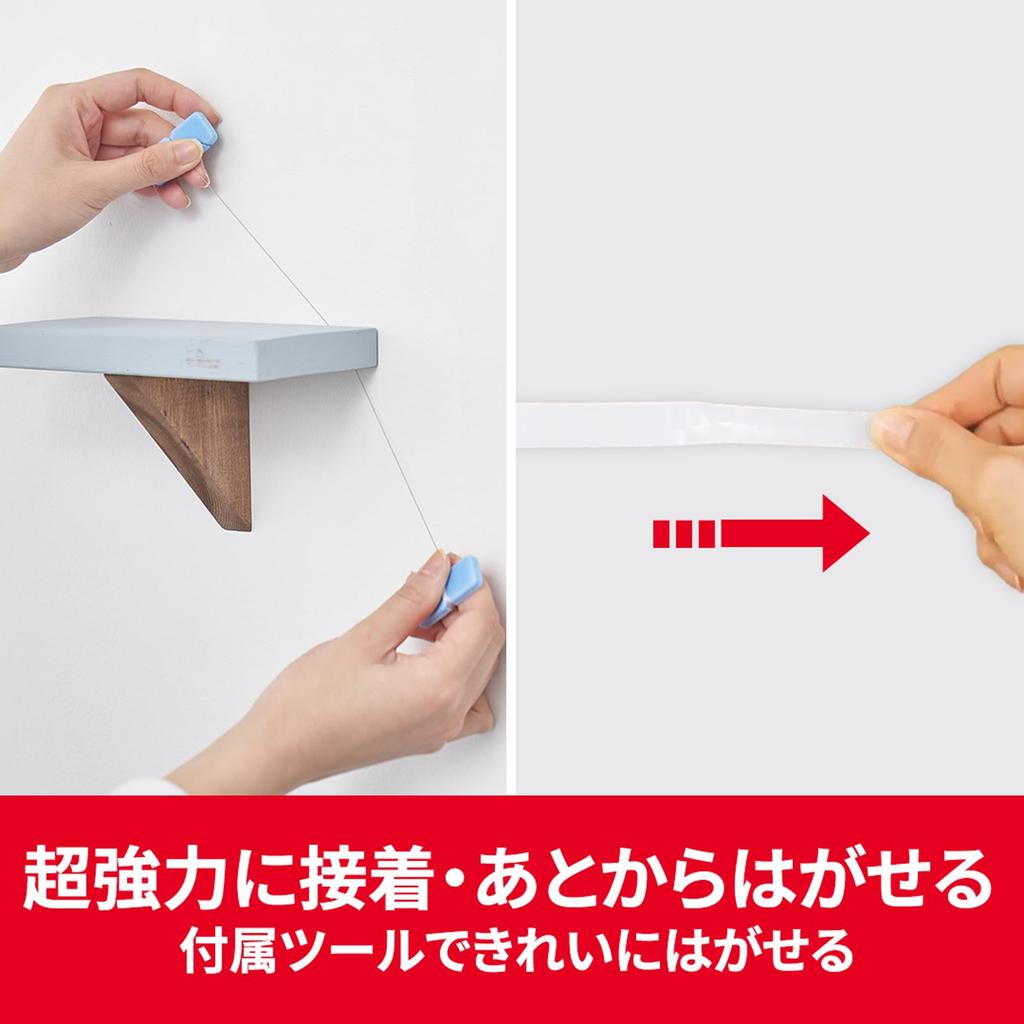 超強力に接着・あとからはがせる
付属ツールできれいにはがせる