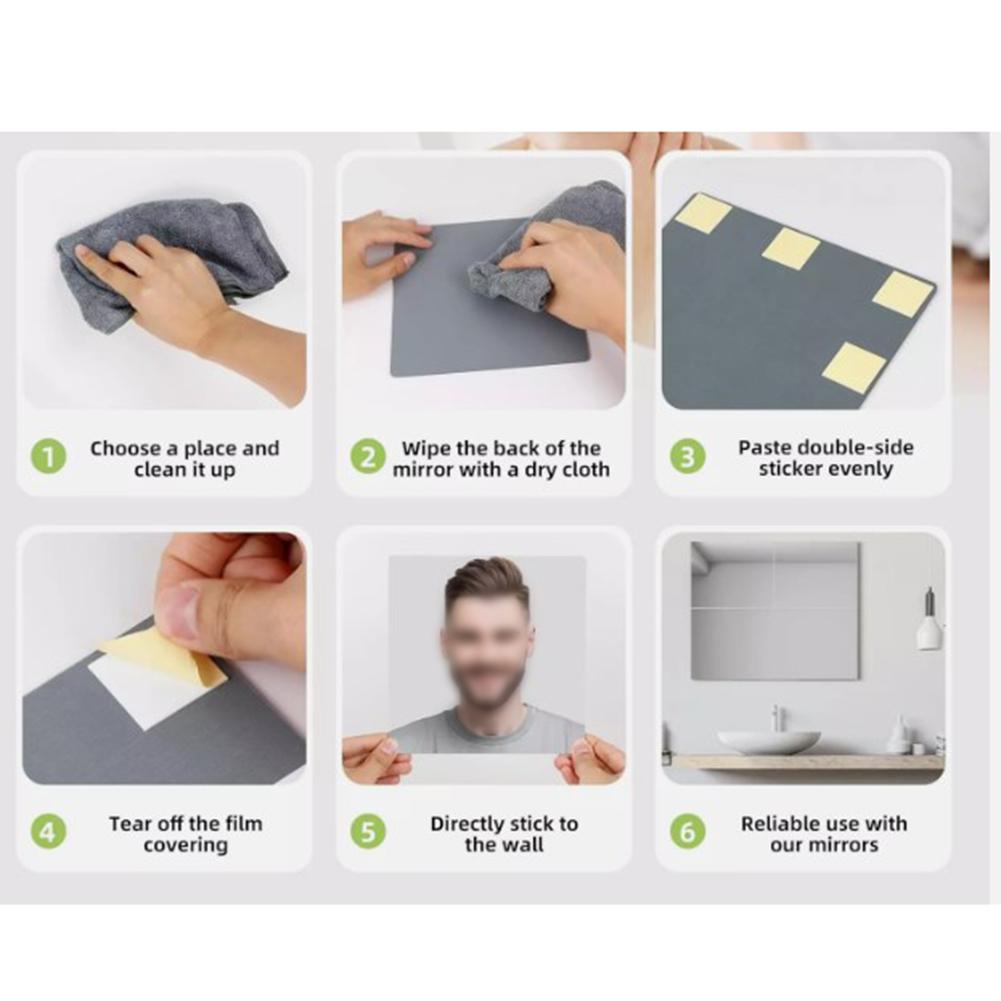 1 Choose a place and clean it up

2 Wipe the back of the mirror with a dry cloth

3 Paste double-side sticker evenly

4 Tear off the film covering

5 Directly stick to the wall

6 Reliable use with our mirrors