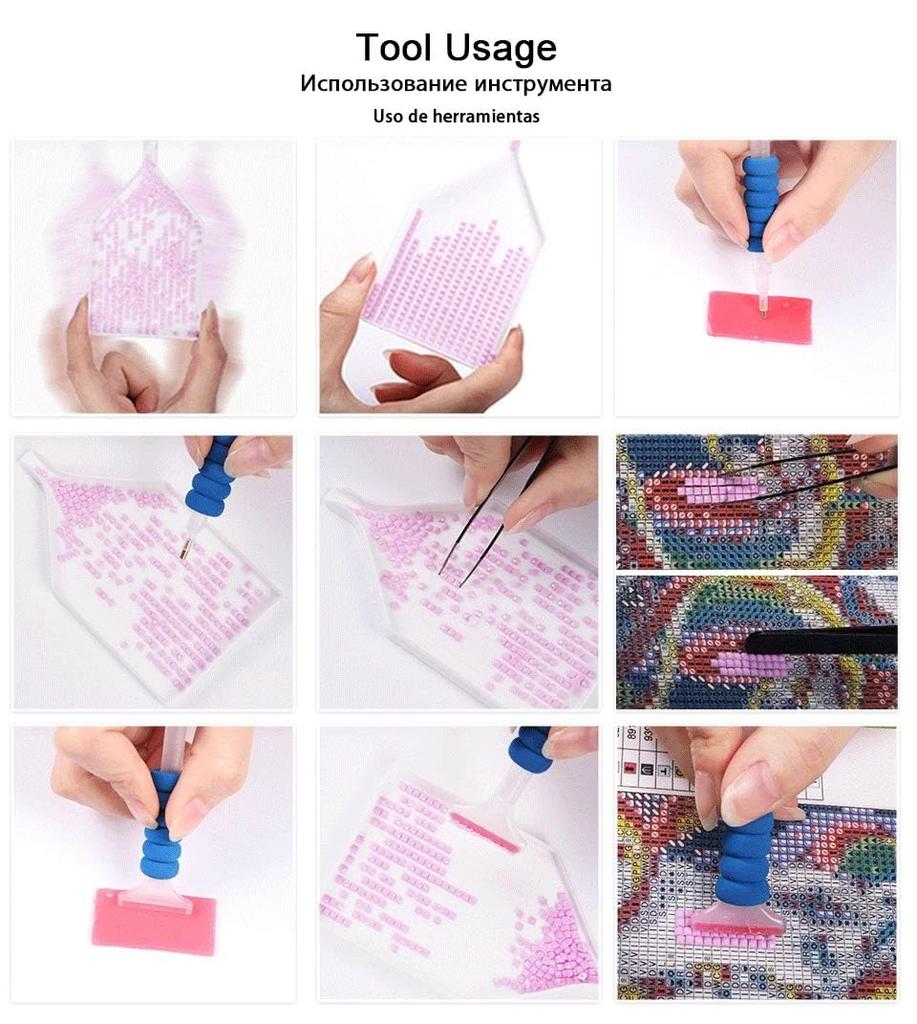 Tool Usage
Использование инструмента
Uso de herramientas