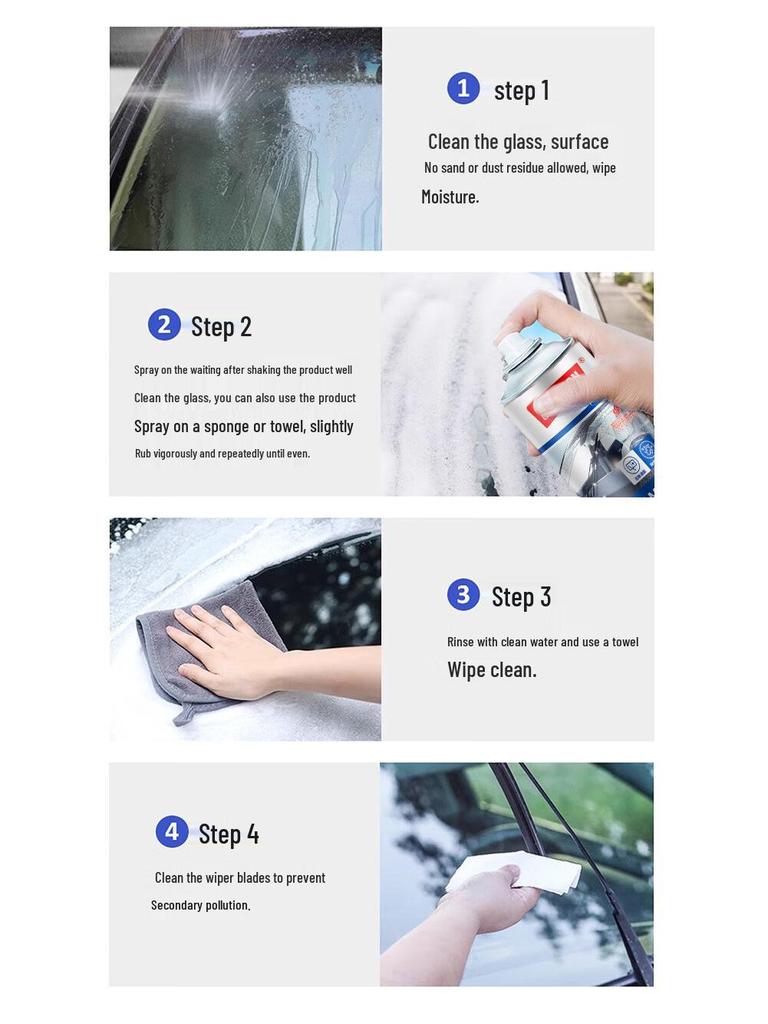 1 step 1

Clean the glass, surface
No sand or dust residue allowed, wipe
Moisture.

2 Step 2

Spray on the waiting after shaking the product well
Clean the glass, you can also use the product
Spray on a sponge or towel, slightly
Rub vigorously and repeatedly until even.

3 Step 3

Rinse with clean water and use a towel
Wipe clean.

4 Step 4

Clean the wiper blades to prevent
Secondary pollution.