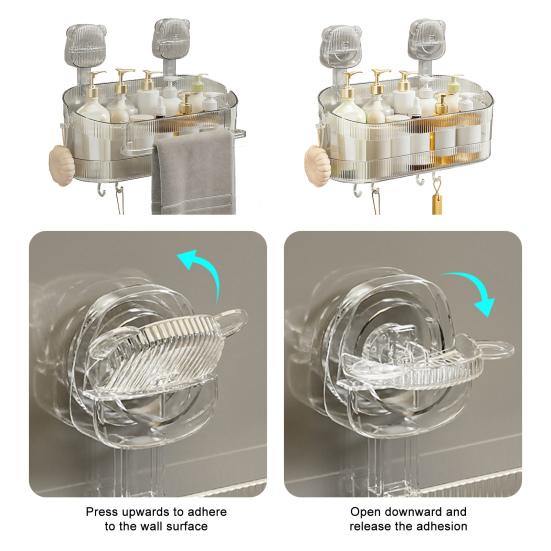 Press upwards to adhere to the wall surface

Open downward and release the adhesion