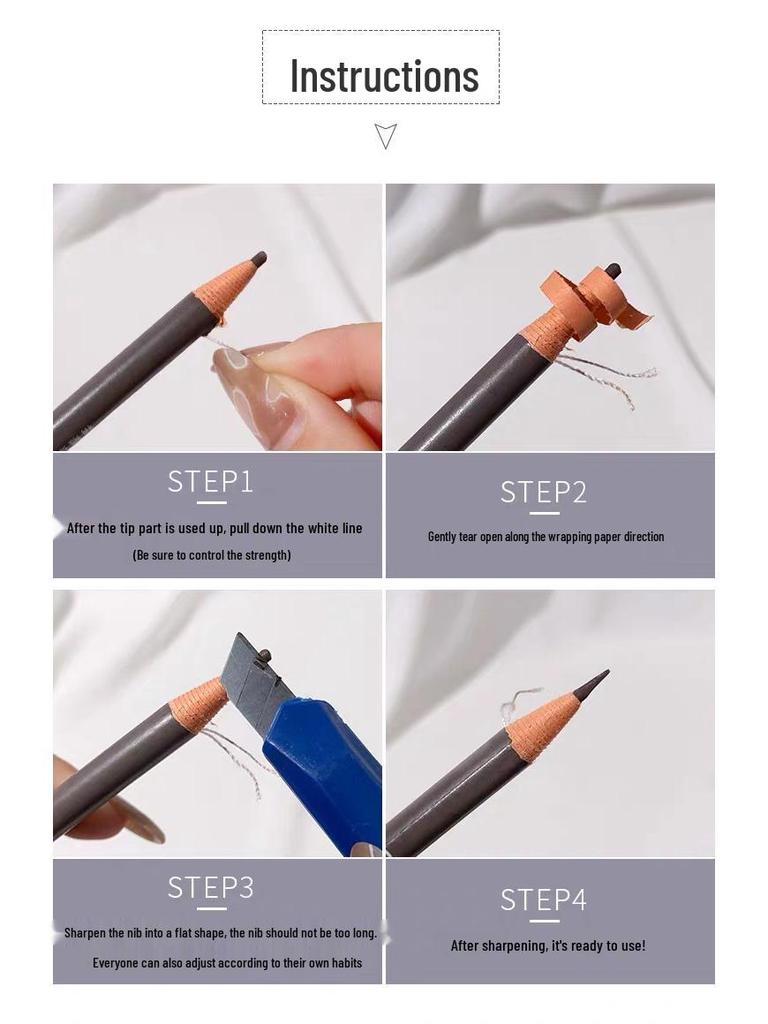 Instructions

STEP1

After the tip part is used up, pull down the white line

(Be sure to control the strength)

STEP2

Gently tear open along the wrapping paper direction

STEP3

Sharpen the nib into a flat shape, the nib should not be too long.

Everyone can also adjust according to their own habits

STEP4

After sharpening, it's ready to use!