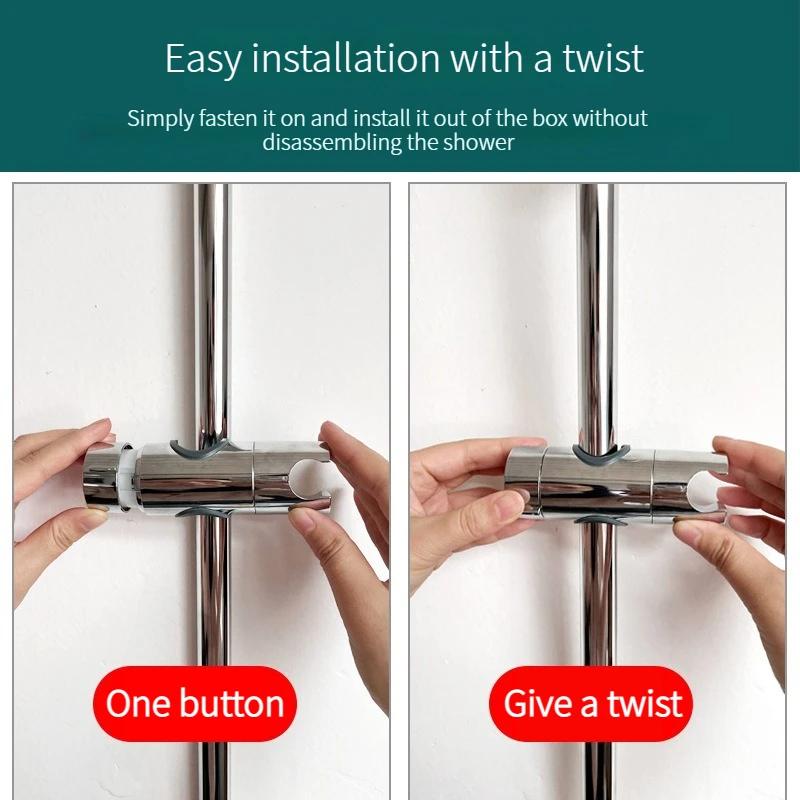 Easy installation with a twist

Simply fasten it on and install it out of the box without disassembling the shower

One button

Give a twist