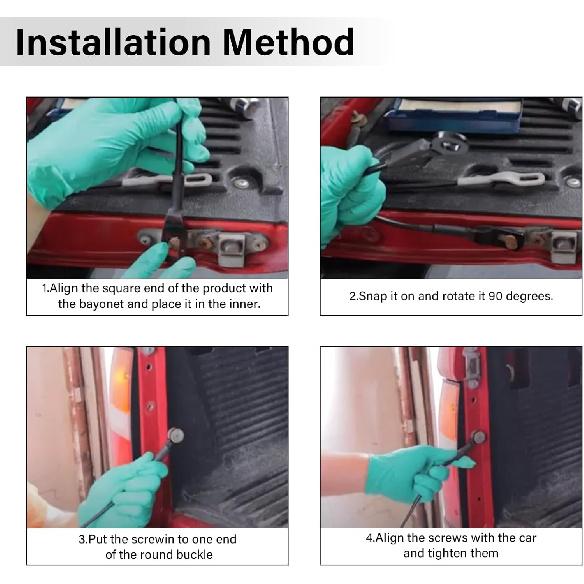 Installation Method

1.Align the square end of the product with the bayonet and place it in the inner.

2.Snap it on and rotate it 90 degrees.

3.Put the screwin to one end of the round buckle

4.Align the screws with the car and tighten them