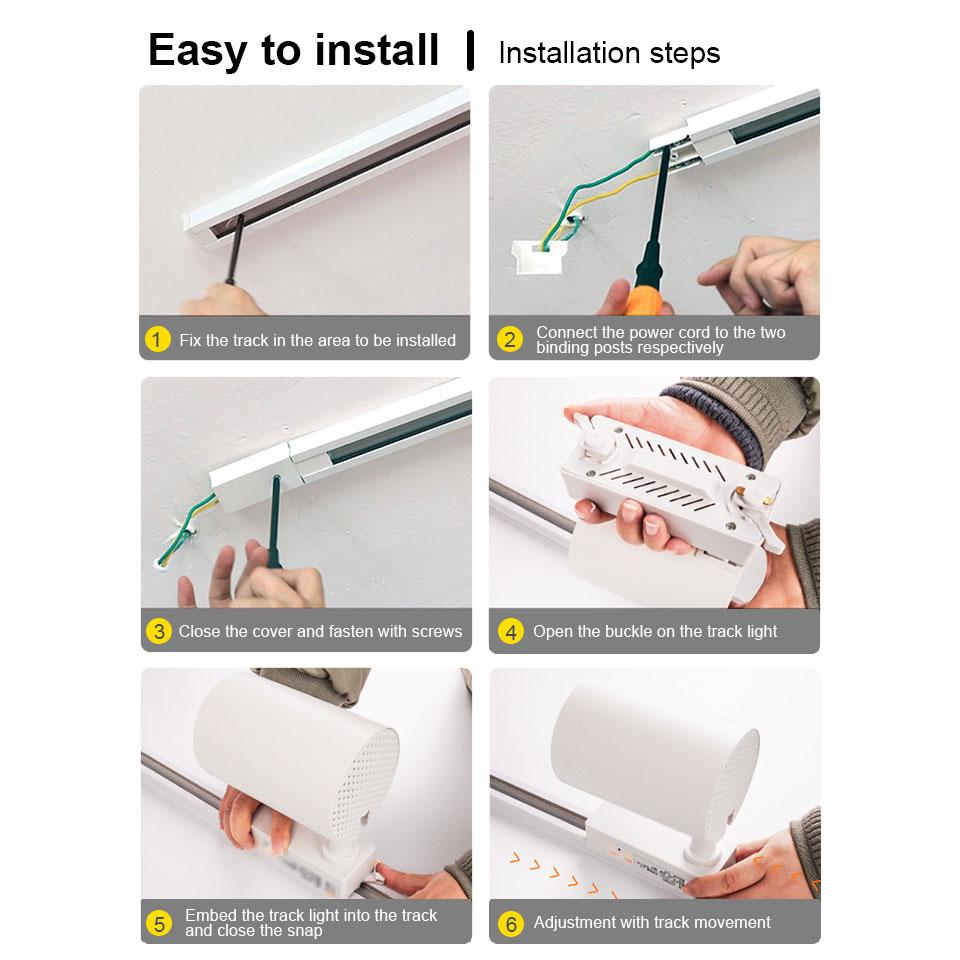 Easy to install | Installation steps

1 Fix the track in the area to be installed

2 Connect the power cord to the two binding posts respectively

3 Close the cover and fasten with screws

4 Open the buckle on the track light

5 Embed the track light into the track and close the snap

6 Adjustment with track movement