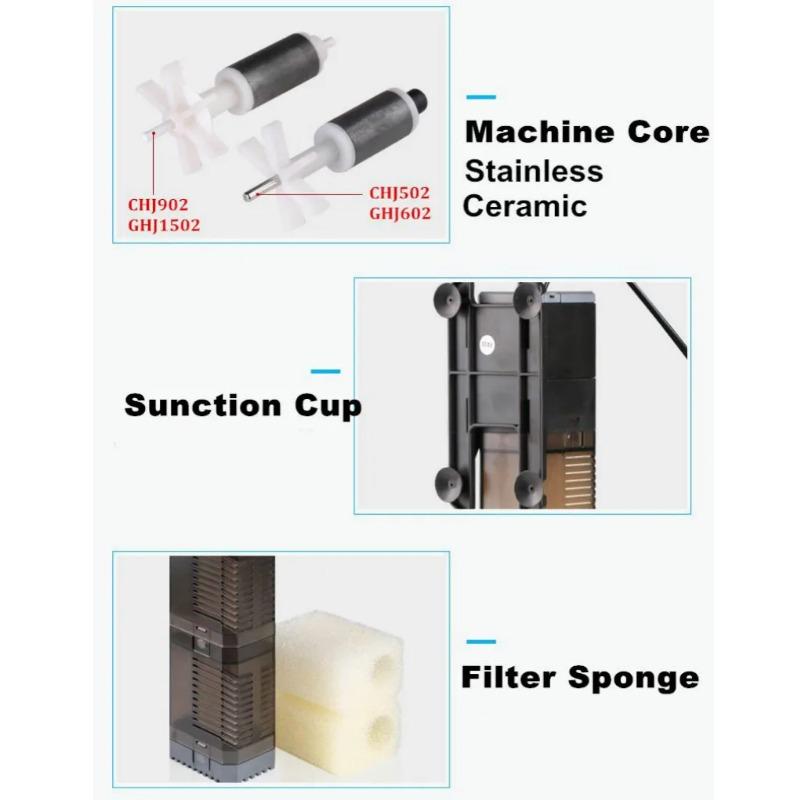 CHJ902
GHJ1502

CHJ502
GHJ602

Machine Core
Stainless
Ceramic

Sunction Cup

Filter Sponge