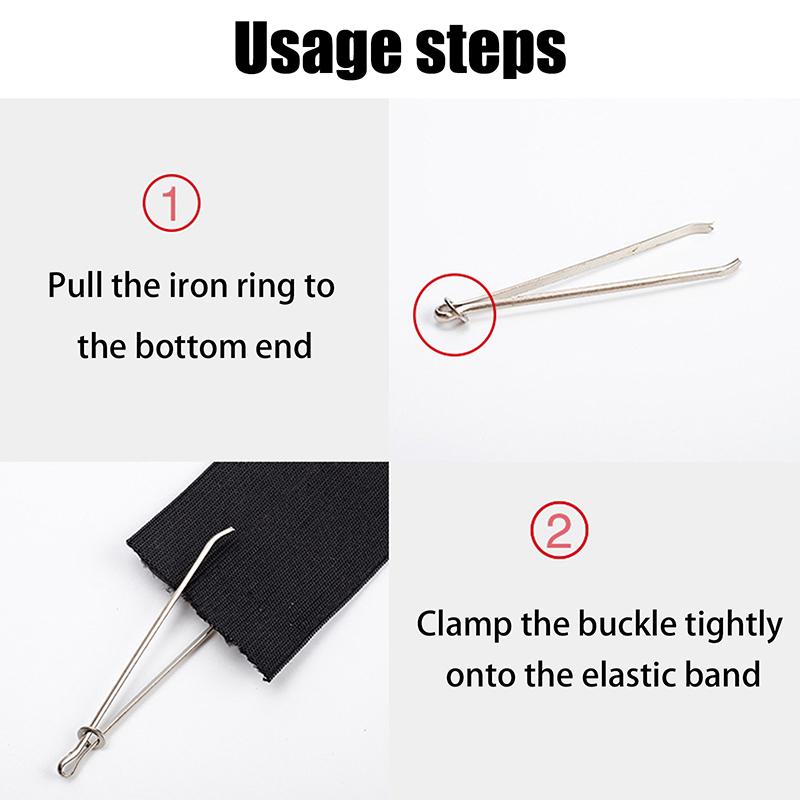 Usage steps

①

Pull the iron ring to the bottom end

②

Clamp the buckle tightly onto the elastic band