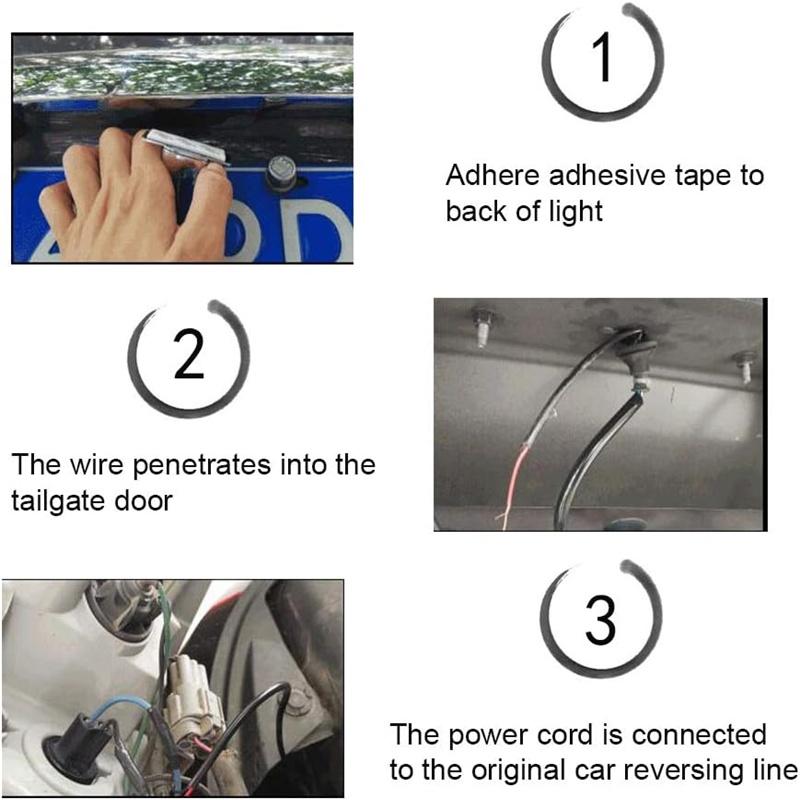 1

Adhere adhesive tape to back of light

2

The wire penetrates into the tailgate door

3

The power cord is connected to the original car reversing line