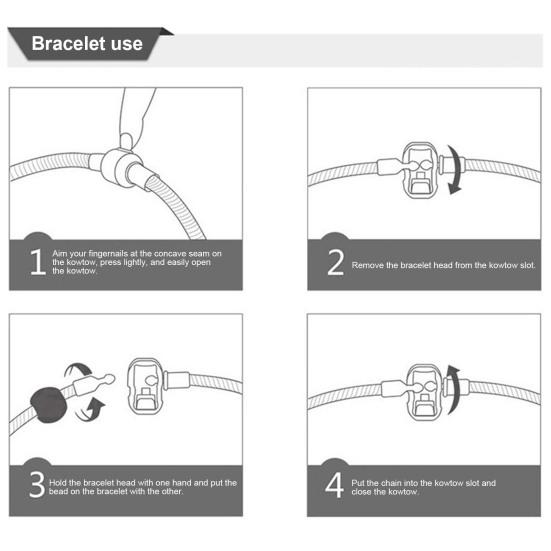 Bracelet use

1 Aim your fingernails at the concave seam on the kowtow, press lightly, and easily open the kowtow.

2 Remove the bracelet head from the kowtow slot.

3 Hold the bracelet head with one hand and put the bead on the bracelet with the other.

4 Put the chain into the kowtow slot and close the kowtow.