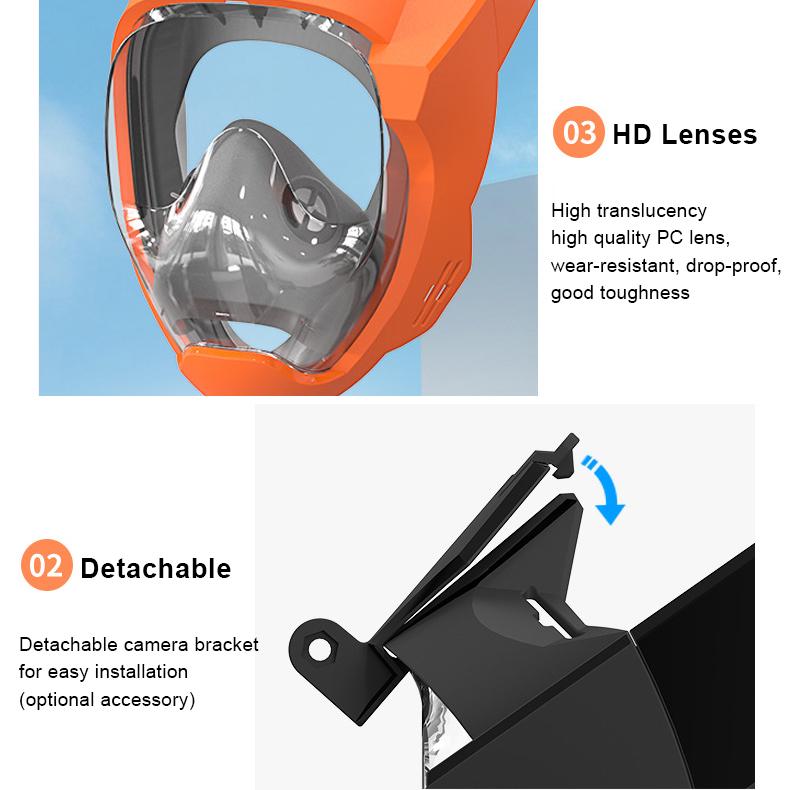 03 HD Lenses

High translucency high quality PC lens, wear-resistant, drop-proof, good toughness

02 Detachable

Detachable camera bracket for easy installation (optional accessory)