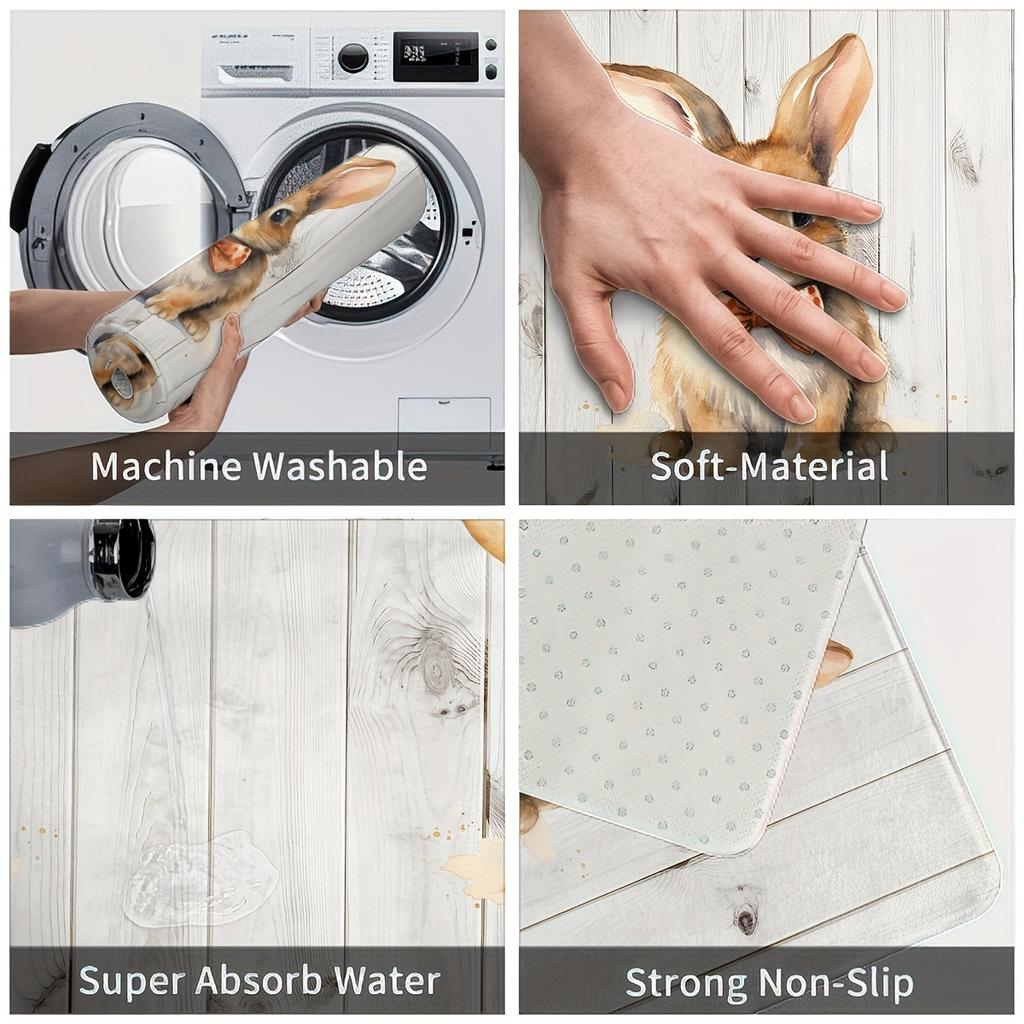 Machine Washable

Soft-Material

Super Absorb Water

Strong Non-Slip