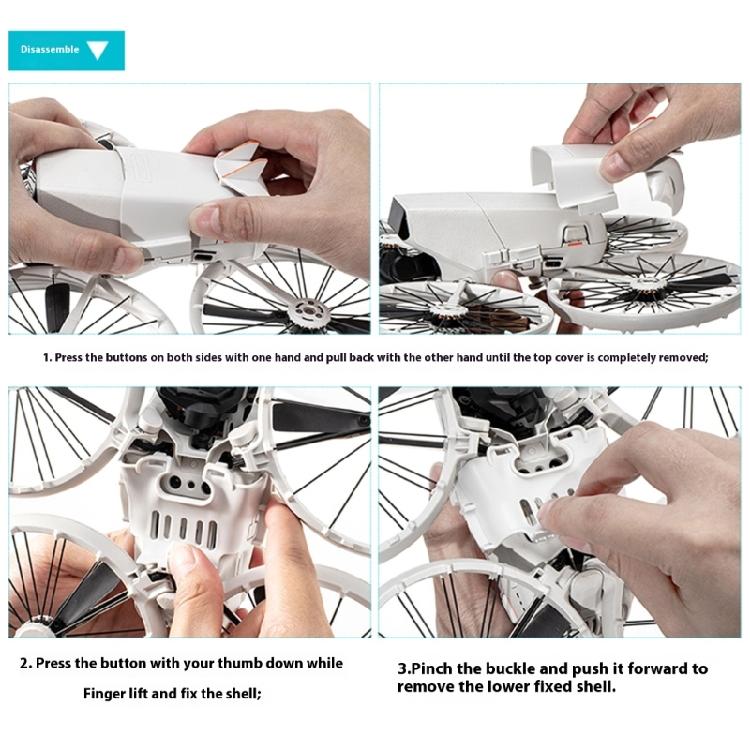 Disassemble

1. Press the buttons on both sides with one hand and pull back with the other hand until the top cover is completely removed;

2. Press the button with your thumb down while Finger lift and fix the shell;

3.Pinch the buckle and push it forward to remove the lower fixed shell.