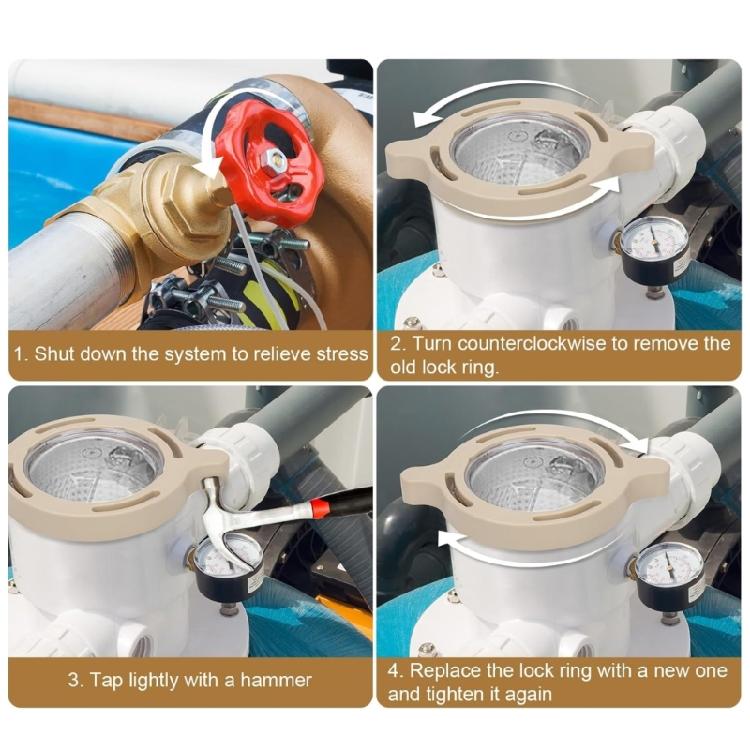 1. Shut down the system to relieve stress

2. Turn counterclockwise to remove the old lock ring.

3. Tap lightly with a hammer

4. Replace the lock ring with a new one and tighten it again