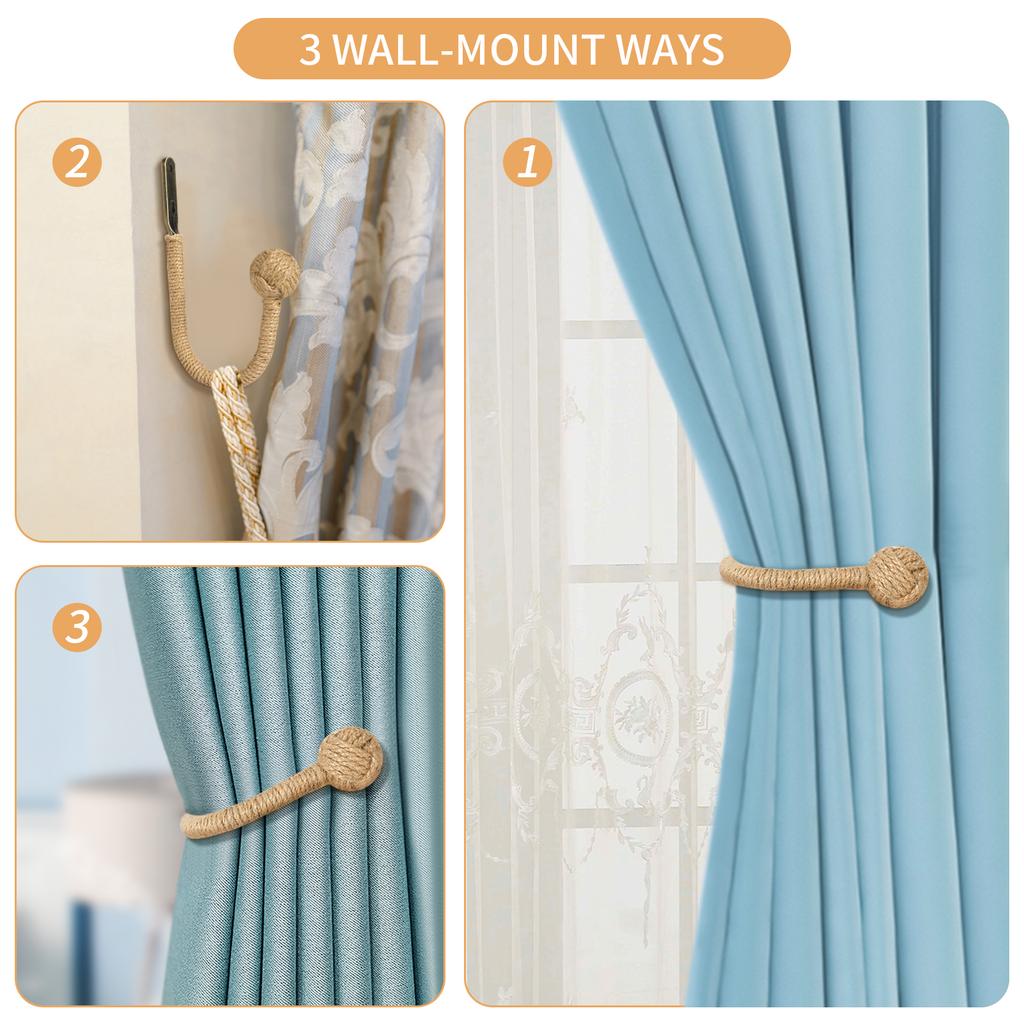 3 WALL-MOUNT WAYS

2

1

3