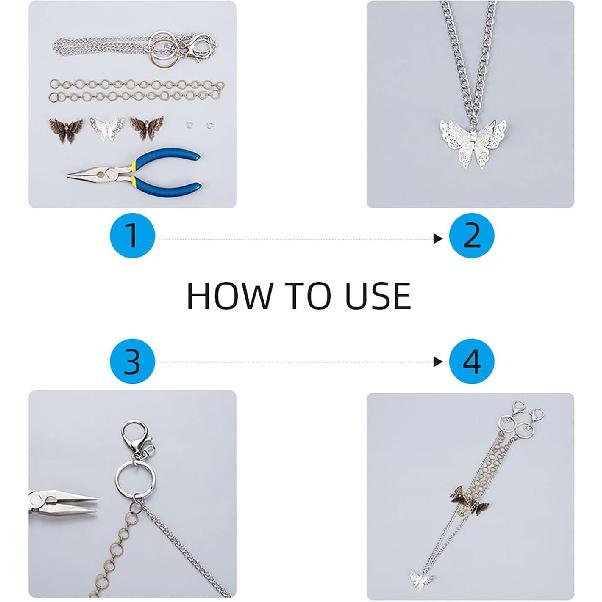 1

2

HOW TO USE

3

4