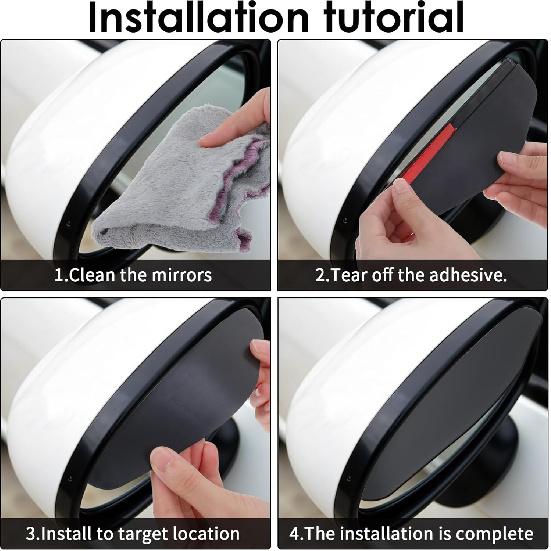 Installation tutorial

1.Clean the mirrors

2.Tear off the adhesive.

3.Install to target location

4.The installation is complete