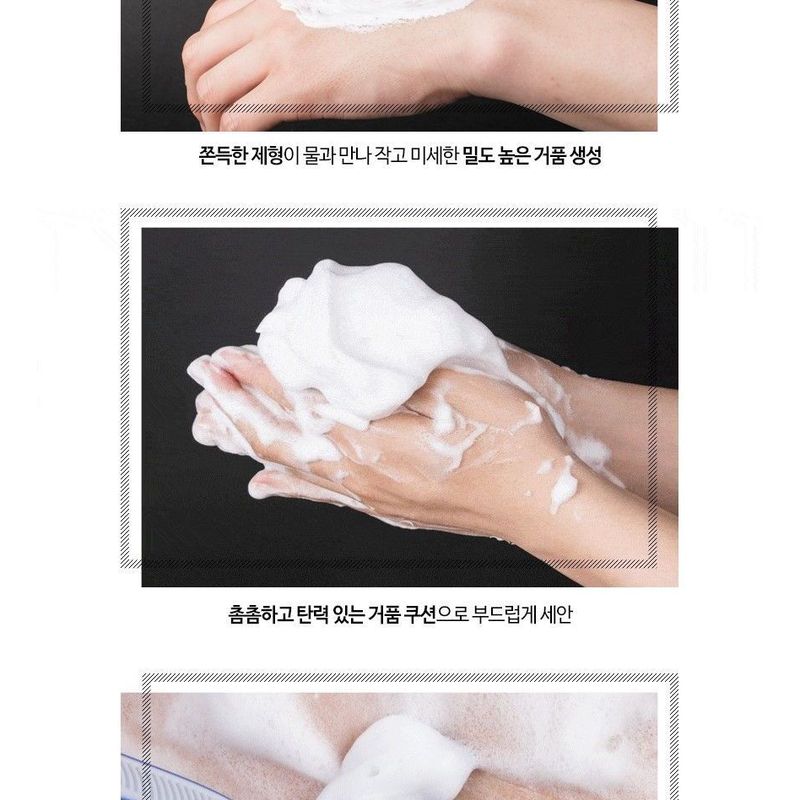 쫀득한 제형이 물과 만나 작고 미세한 밀도 높은 거품 생성

촘촘하고 탄력 있는 거품 쿠션으로 부드럽게 세안