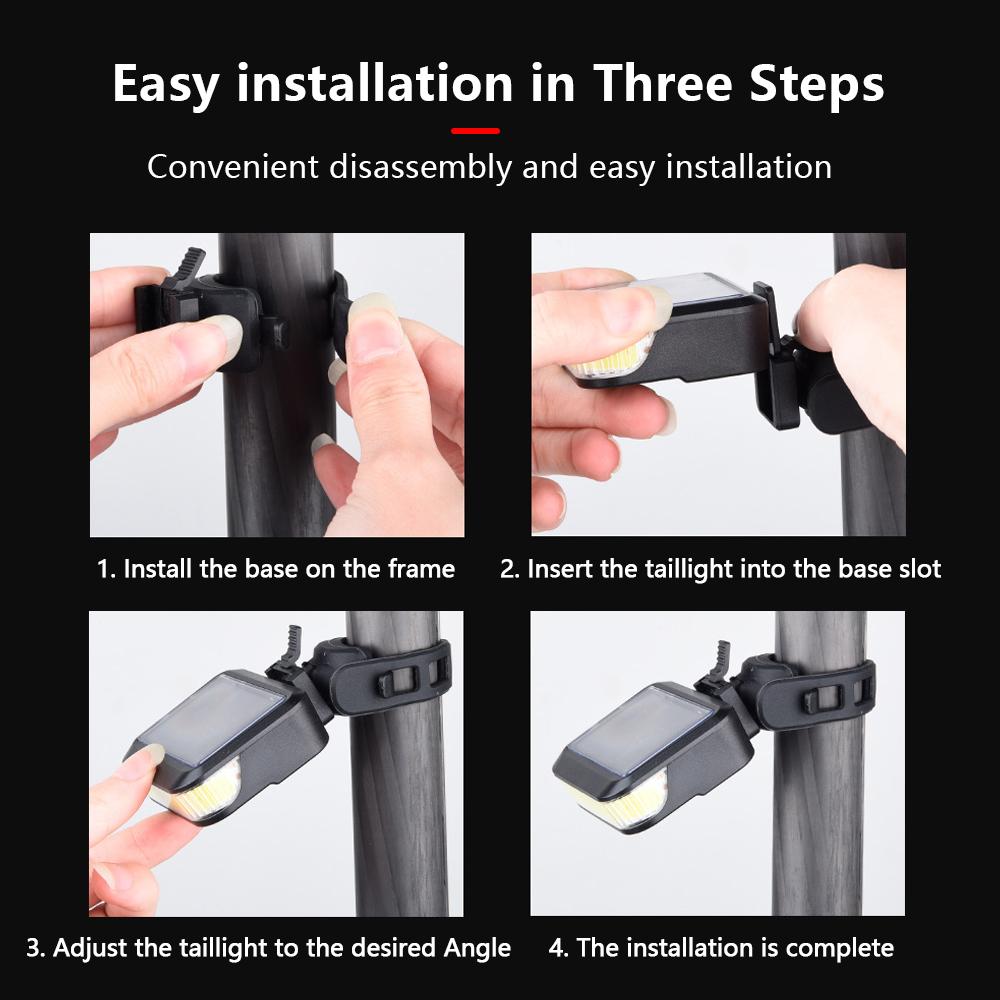 Easy installation in Three Steps

Convenient disassembly and easy installation

1. Install the base on the frame

2. Insert the taillight into the base slot

3. Adjust the taillight to the desired Angle

4. The installation is complete