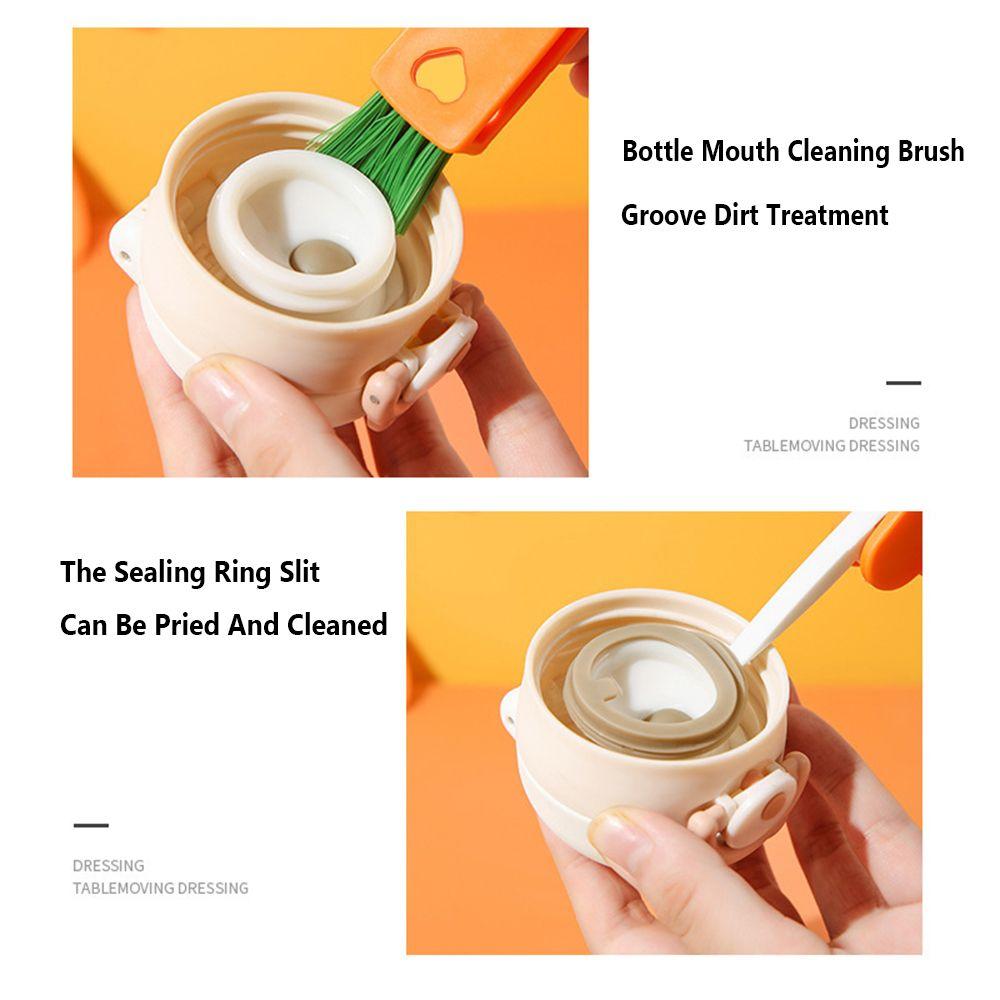 Bottle Mouth Cleaning Brush

Groove Dirt Treatment

DRESSING
TABLEMOVING DRESSING

The Sealing Ring Slit
Can Be Pried And Cleaned

DRESSING
TABLEMOVING DRESSING